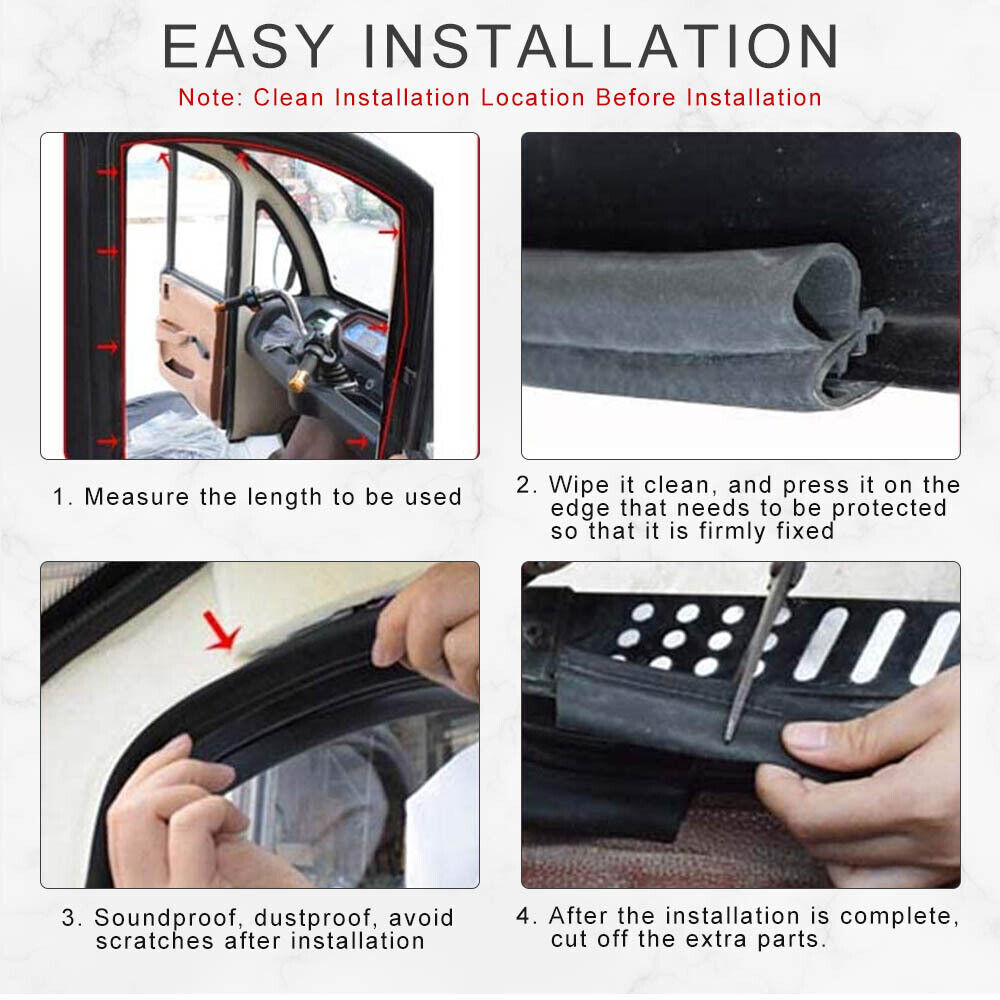 EASY INSTALLATION

Note: Clean Installation Location Before Installation

1. Measure the length to be used

2. Wipe it clean, and press it on the edge that needs to be protected so that it is firmly fixed

3. Soundproof, dustproof, avoid scratches after installation

4. After the installation is complete, cut off the extra parts.