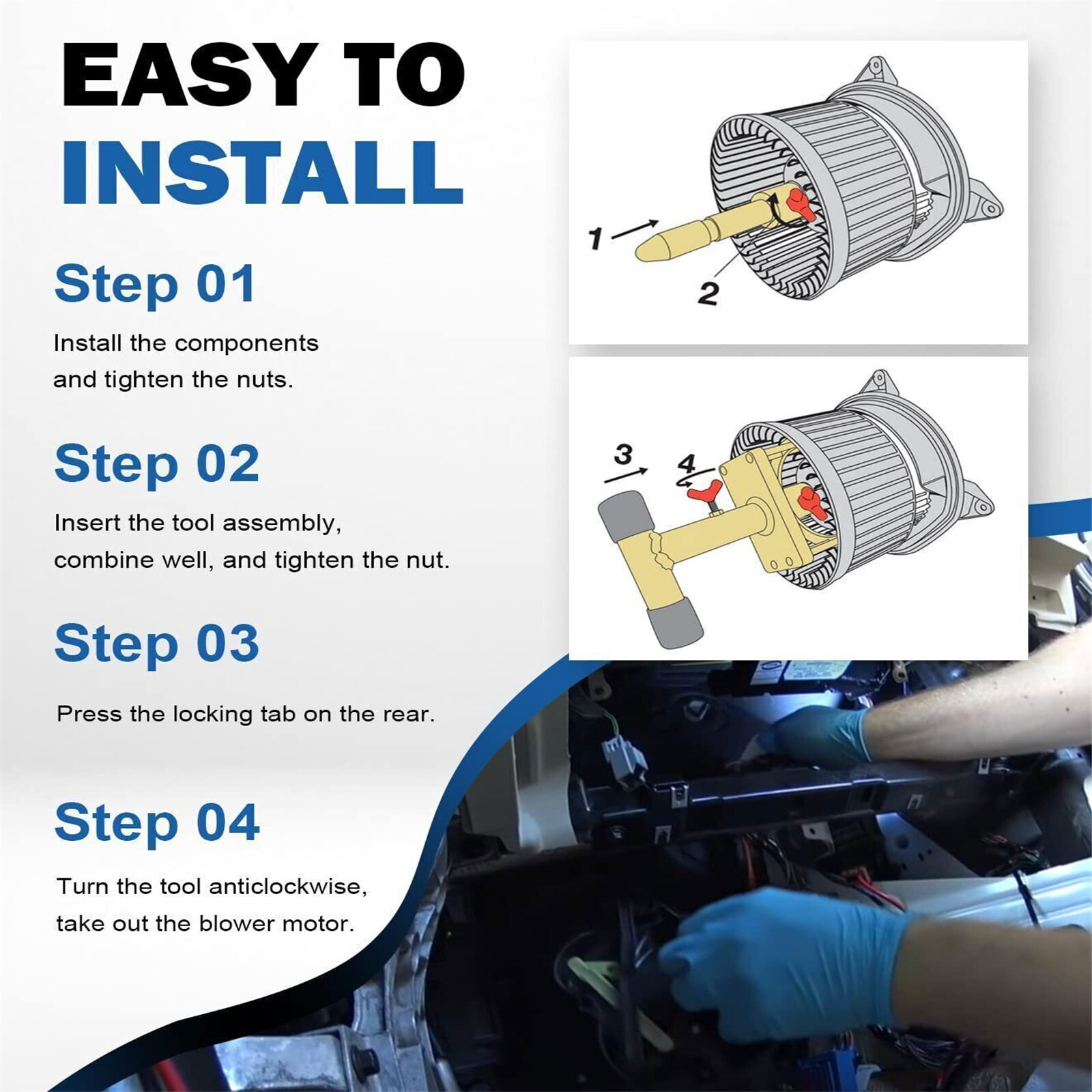 EASY TO INSTALL

Step 01

Install the components and tighten the nuts.

Step 02

Insert the tool assembly, combine well, and tighten the nut.

Step 03

Press the locking tab on the rear.

Step 04

Turn the tool anticlockwise, take out the blower motor.

1

2

3

4