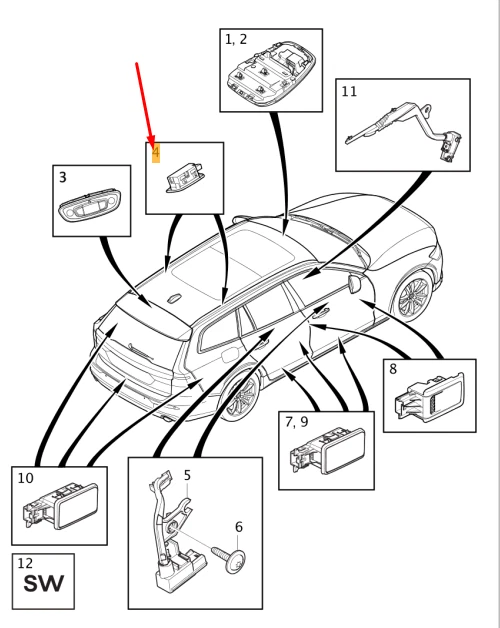 1, 2

11

4

3

8

7, 9

10

5

6

12
SW