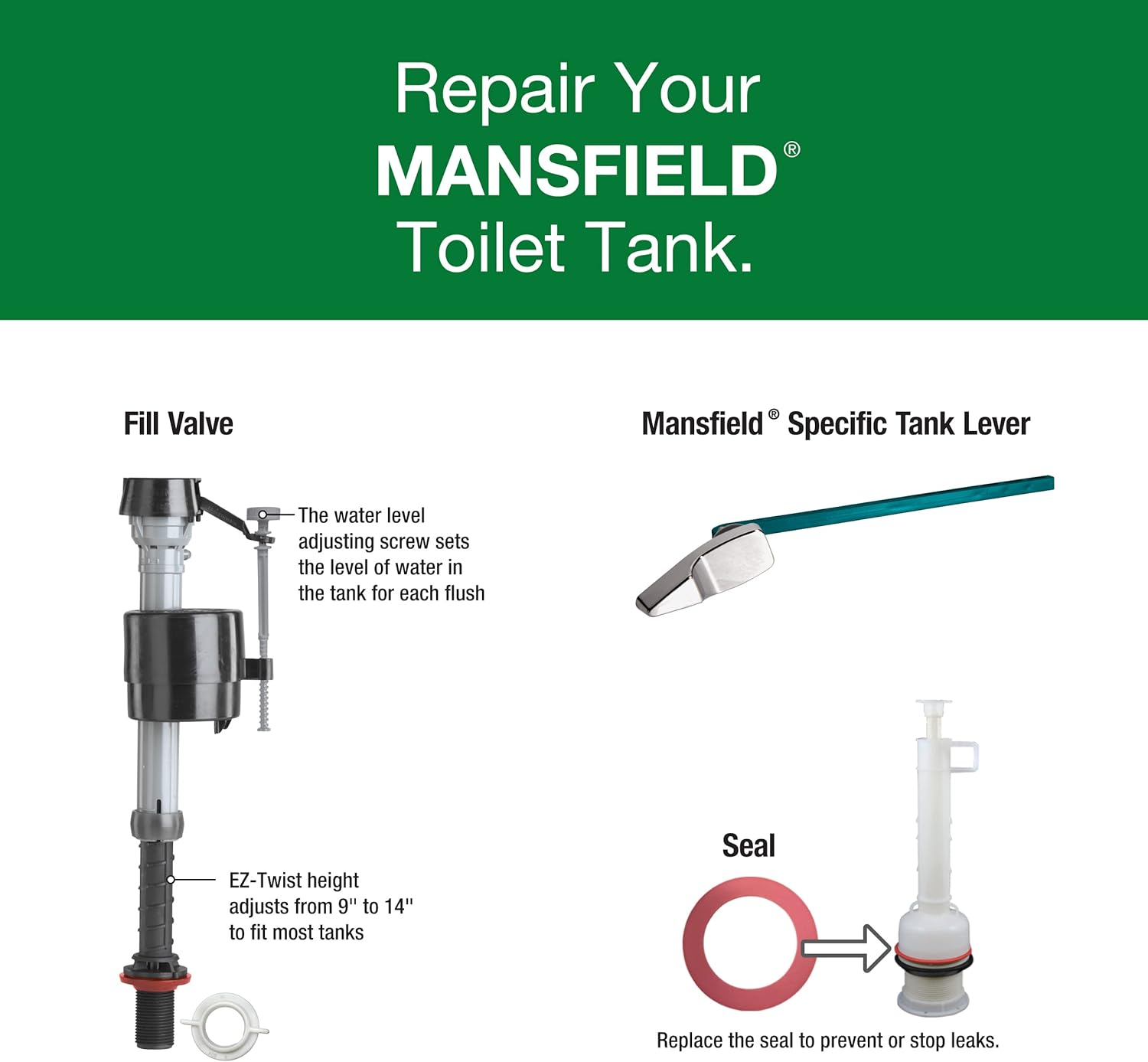 Repair Your
MANSFIELD®
Toilet Tank.

Fill Valve

The water level adjusting screw sets the level of water in the tank for each flush

EZ-Twist height adjusts from 9" to 14" to fit most tanks

Mansfield® Specific Tank Lever

Seal

Replace the seal to prevent or stop leaks.