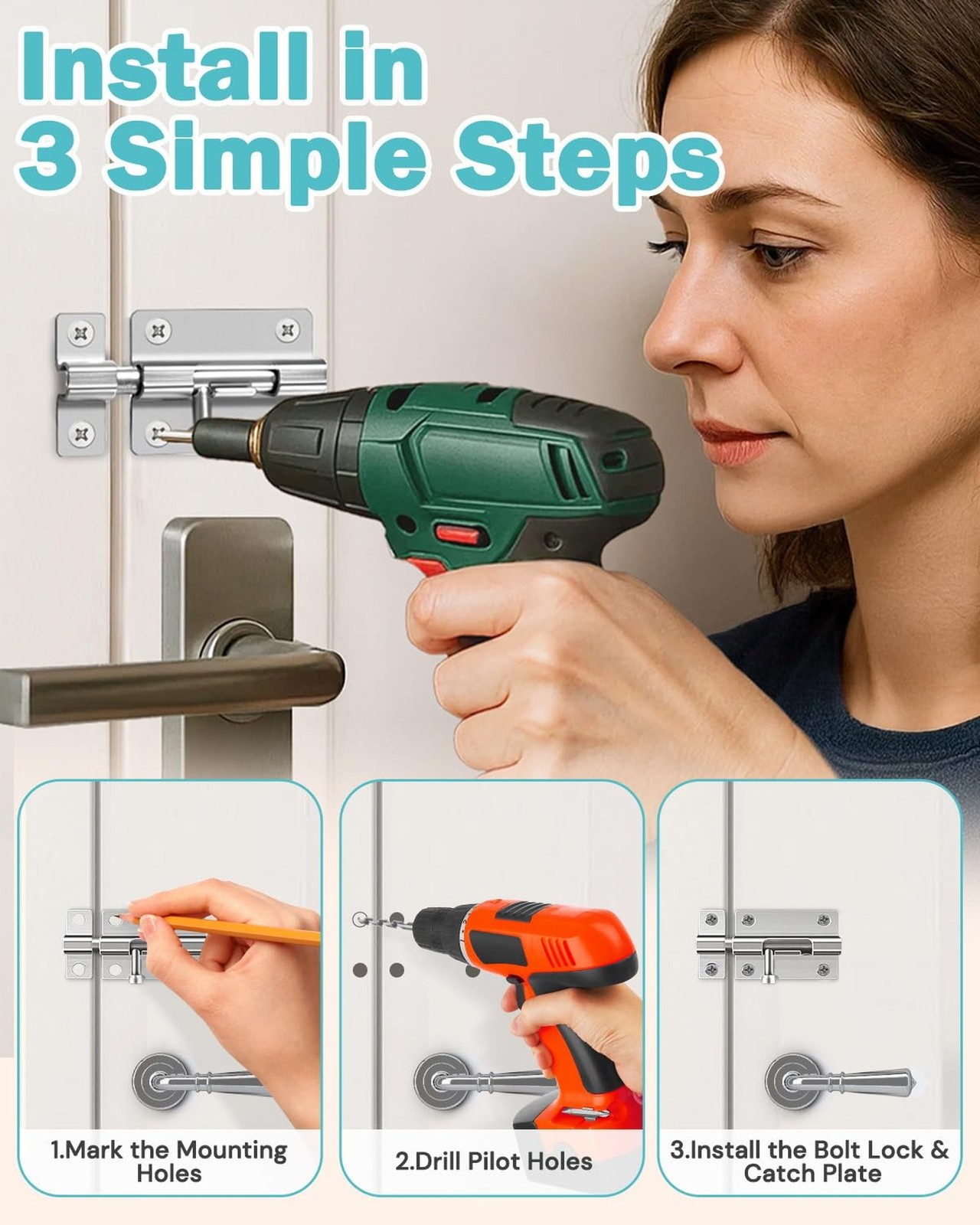 Install in 3 Simple Steps

1.Mark the Mounting Holes

2.Drill Pilot Holes

3.Install the Bolt Lock & Catch Plate