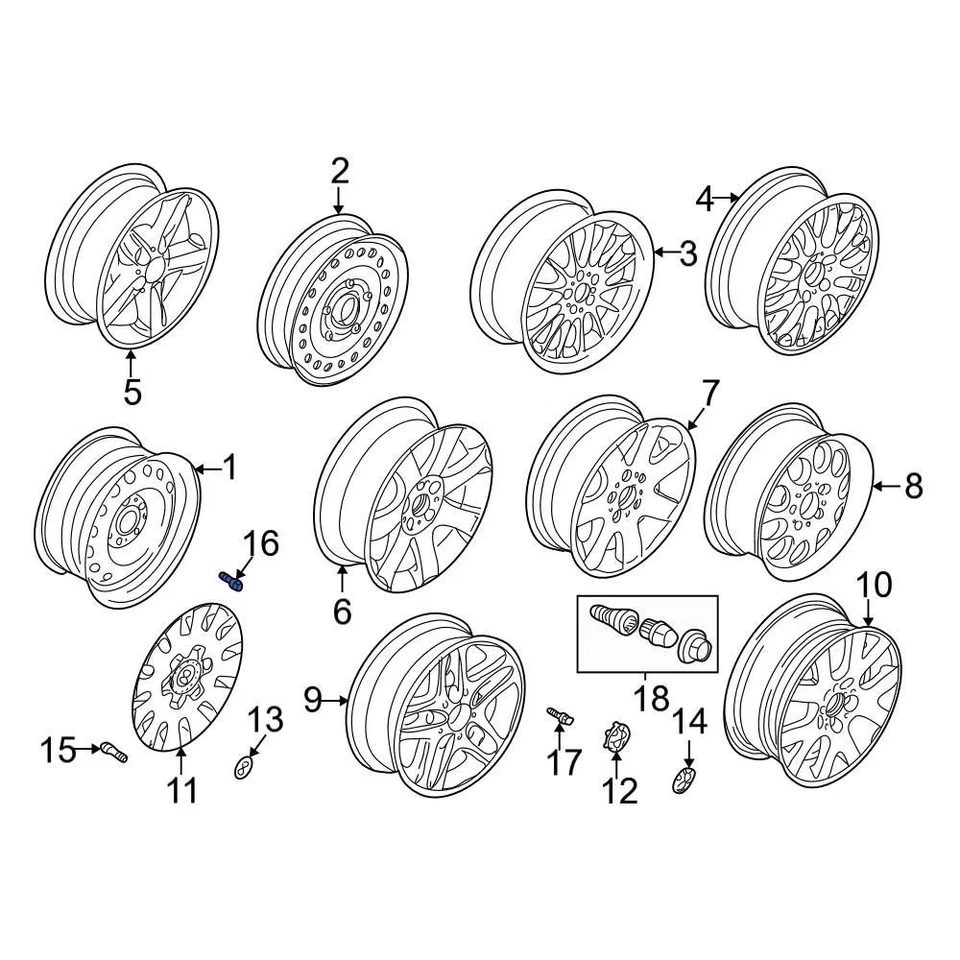 2
4
3
5
7
1
8
16
6
10
18
9
13
14
15
17
11
12