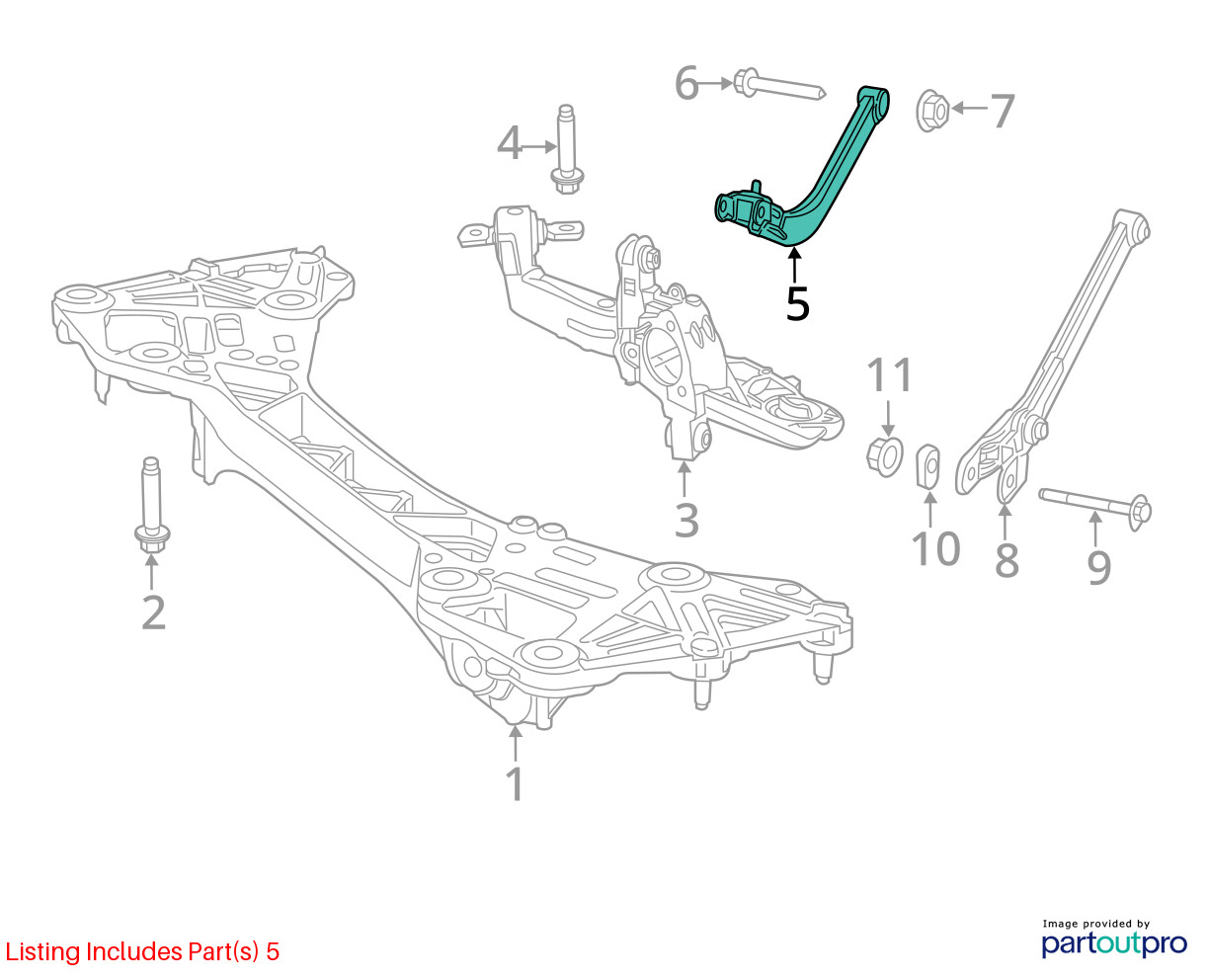 6
7
4
5
11
3
10
8
9
2
1

Listing Includes Part(s) 5

Image provided by
partoutpro