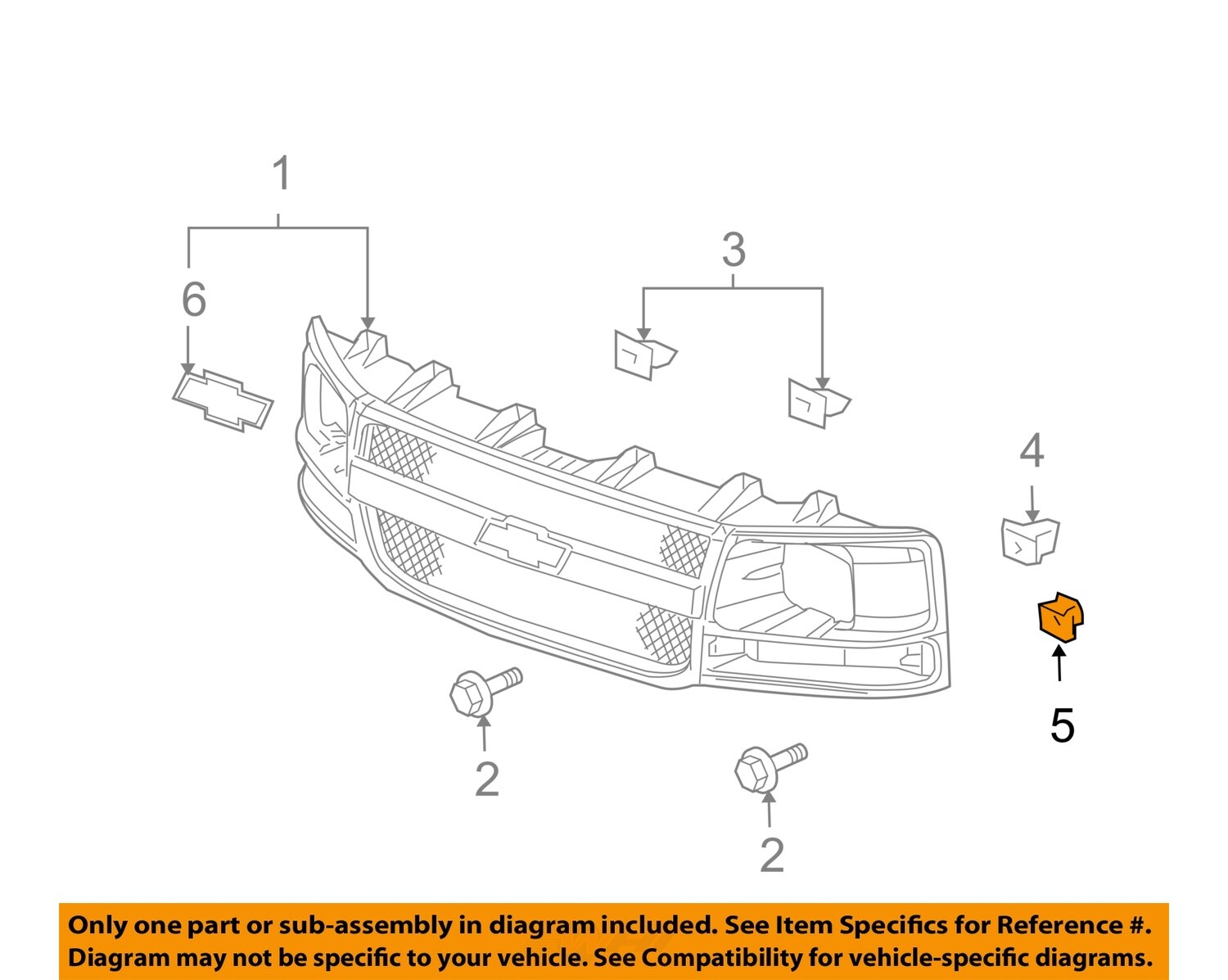 1

6

3

4

5

2

2

Only one part or sub-assembly in diagram included. See Item Specifics for Reference #. Diagram may not be specific to your vehicle. See Compatibility for vehicle-specific diagrams.