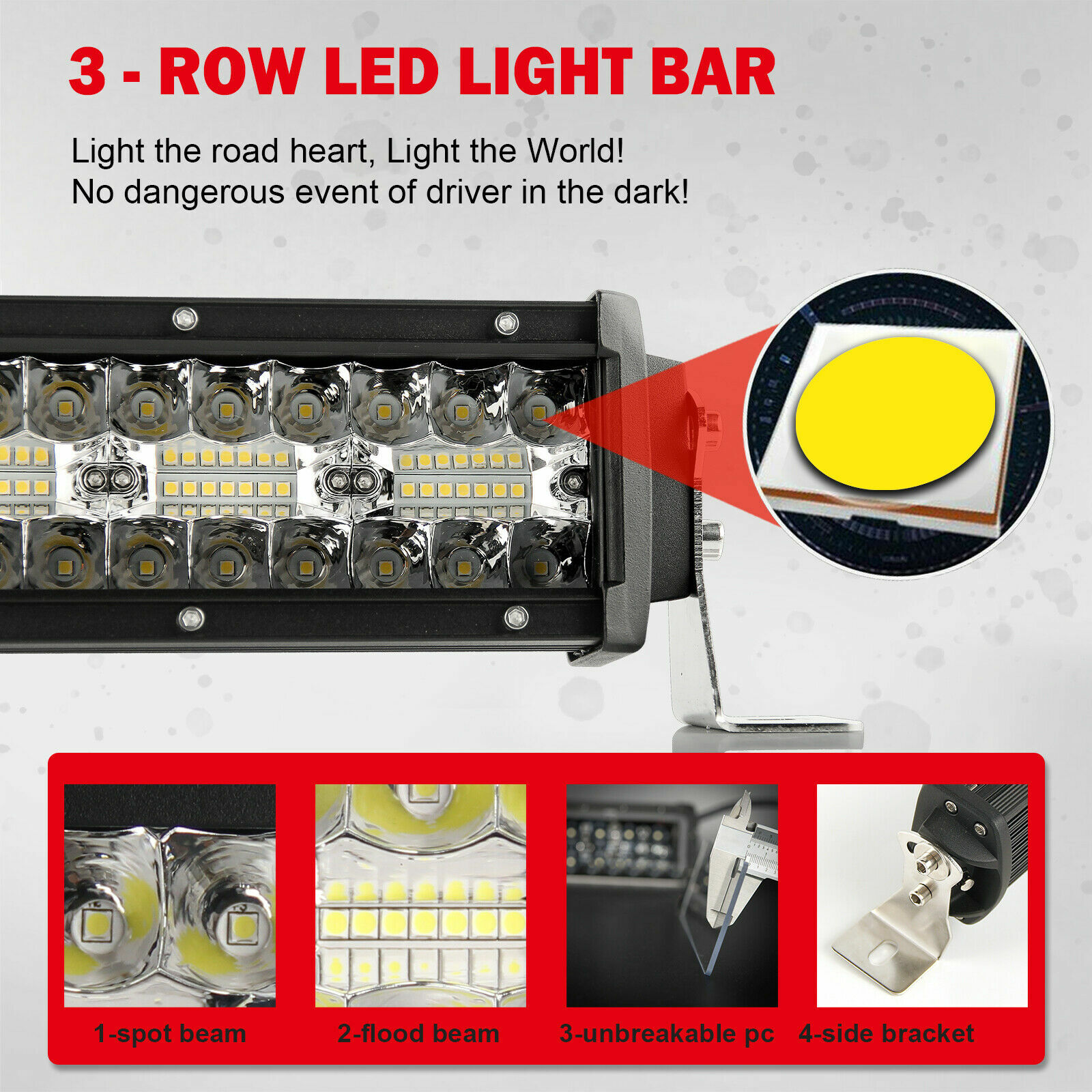 3 - ROW LED LIGHT BAR

Light the road heart, Light the World!
No dangerous event of driver in the dark!

1-spot beam

2-flood beam

3-unbreakable pc

4-side bracket