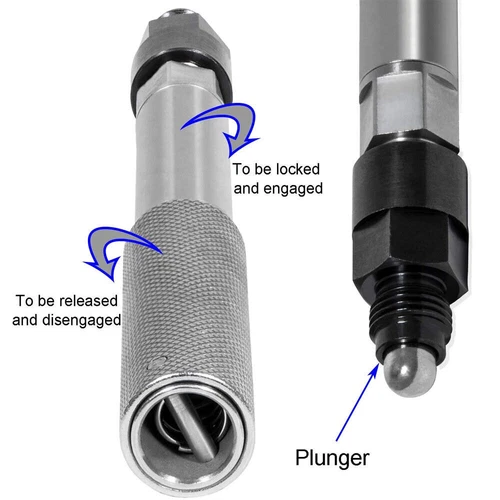 To be locked and engaged

To be released and disengaged

Plunger