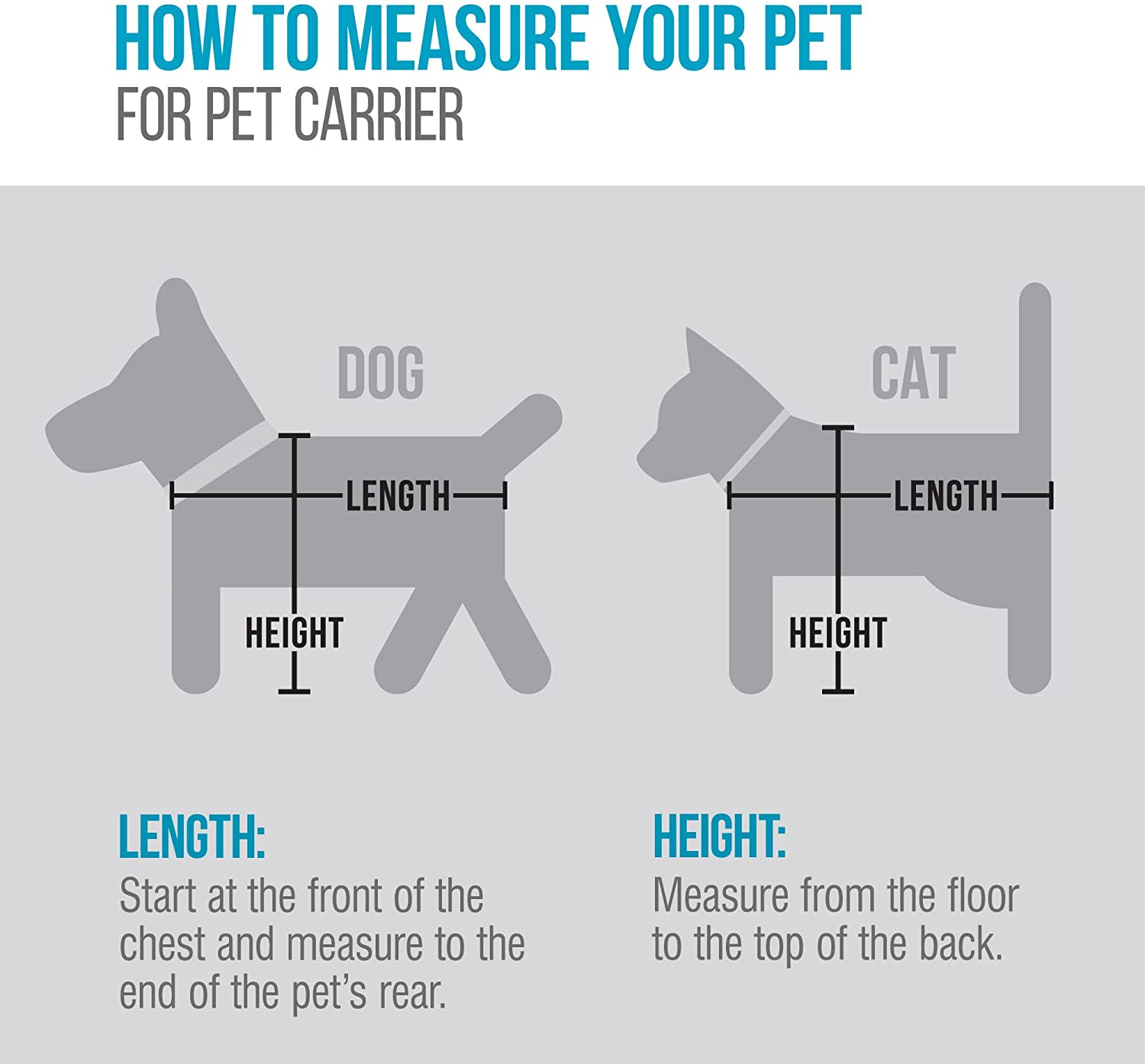 HOW TO MEASURE YOUR PET
FOR PET CARRIER

DOG

LENGTH

HEIGHT

CAT

LENGTH

HEIGHT

LENGTH:
Start at the front of the chest and measure to the end of the pet's rear.

HEIGHT:
Measure from the floor to the top of the back.