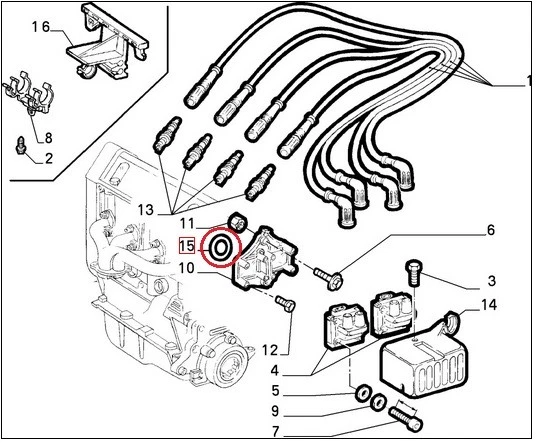 16
8
2
1
13
11
15
10
6
3
14
12
4
5
9
7