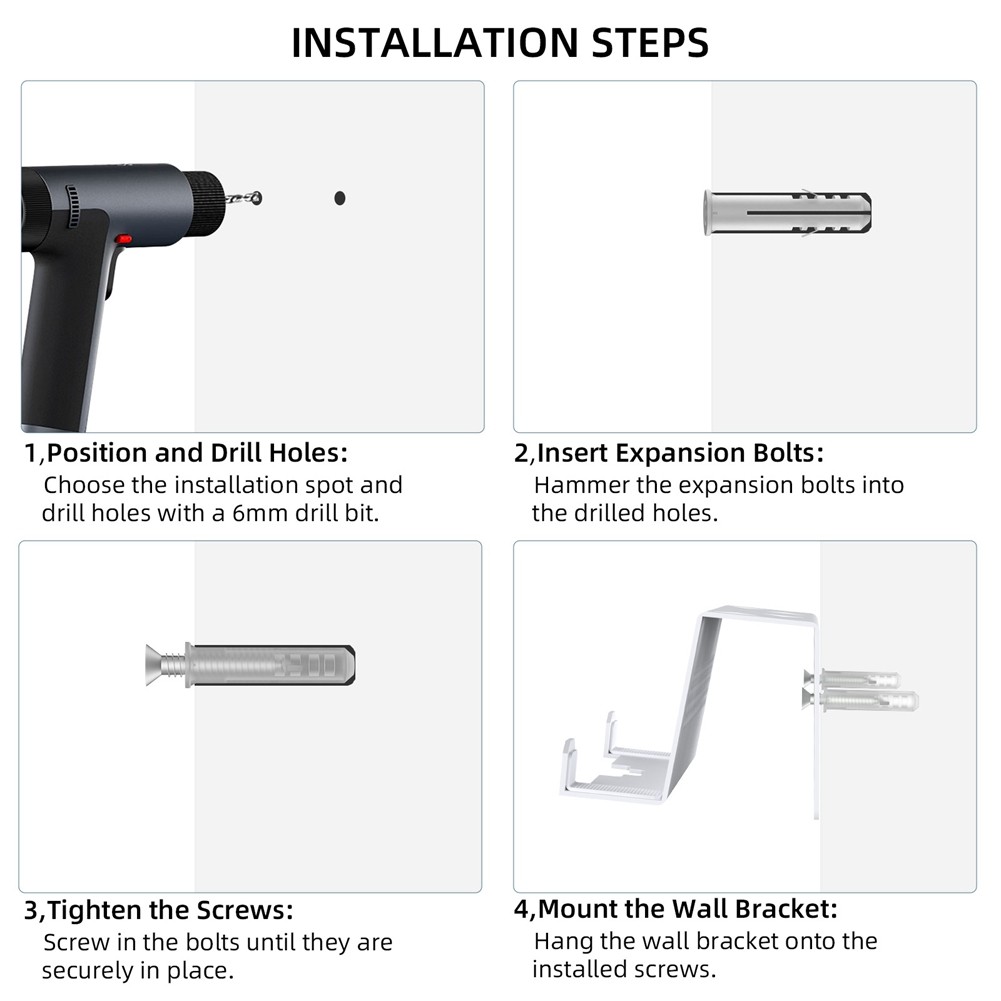 INSTALLATION STEPS

1,Position and Drill Holes:
Choose the installation spot and drill holes with a 6mm drill bit.

2,Insert Expansion Bolts:
Hammer the expansion bolts into the drilled holes.

3,Tighten the Screws:
Screw in the bolts until they are securely in place.

4,Mount the Wall Bracket:
Hang the wall bracket onto the installed screws.