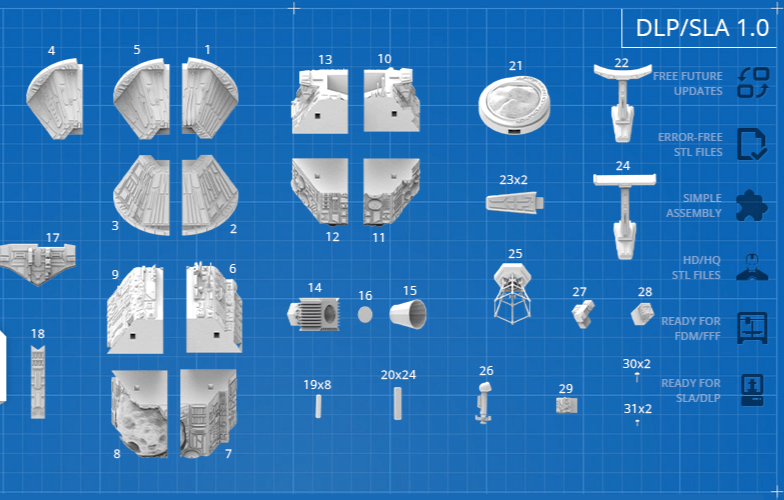 DLP/SLA 1.0

4
5
1
3
2
17
9
6
18
8
7
13
10
12
11
14
16
15
19x8
20x24
21
23x2
25
26
27
28
29
22
24
30x2
31x2

FREE FUTURE UPDATES
ERROR-FREE STL FILES
SIMPLE ASSEMBLY
HD/HQ STL FILES
READY FOR FDM/FFF
READY FOR SLA/DLP