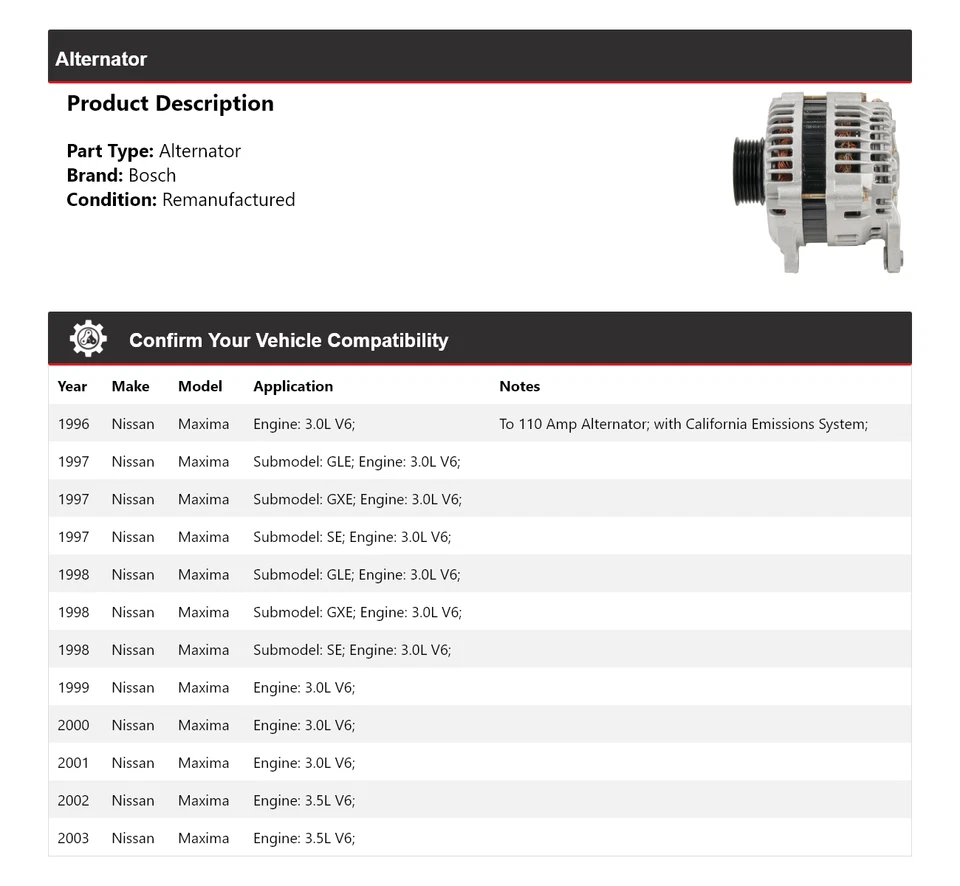 Alternator

Product Description

Part Type: Alternator
Brand: Bosch
Condition: Remanufactured

Confirm Your Vehicle Compatibility

| Year | Make | Model | Application | Notes |
|---|---|---|---|---|
| 1996 | Nissan | Maxima | Engine: 3.0L V6; | To 110 Amp Alternator; with California Emissions System; |
| 1997 | Nissan | Maxima | Submodel: GLE; Engine: 3.0L V6; | |
| 1997 | Nissan | Maxima | Submodel: GXE; Engine: 3.0L V6; | |
| 1997 | Nissan | Maxima | Submodel: SE; Engine: 3.0L V6; | |
| 1998 | Nissan | Maxima | Submodel: GLE; Engine: 3.0L V6; | |
| 1998 | Nissan | Maxima | Submodel: GXE; Engine: 3.0L V6; | |
| 1998 | Nissan | Maxima | Submodel: SE; Engine: 3.0L V6; | |
| 1999 | Nissan | Maxima | Engine: 3.0L V6; | |
| 2000 | Nissan | Maxima | Engine: 3.0L V6; | |
| 2001 | Nissan | Maxima | Engine: 3.0L V6; | |
| 2002 | Nissan | Maxima | Engine: 3.5L V6; | |
| 2003 | Nissan | Maxima | Engine: 3.5L V6; | |