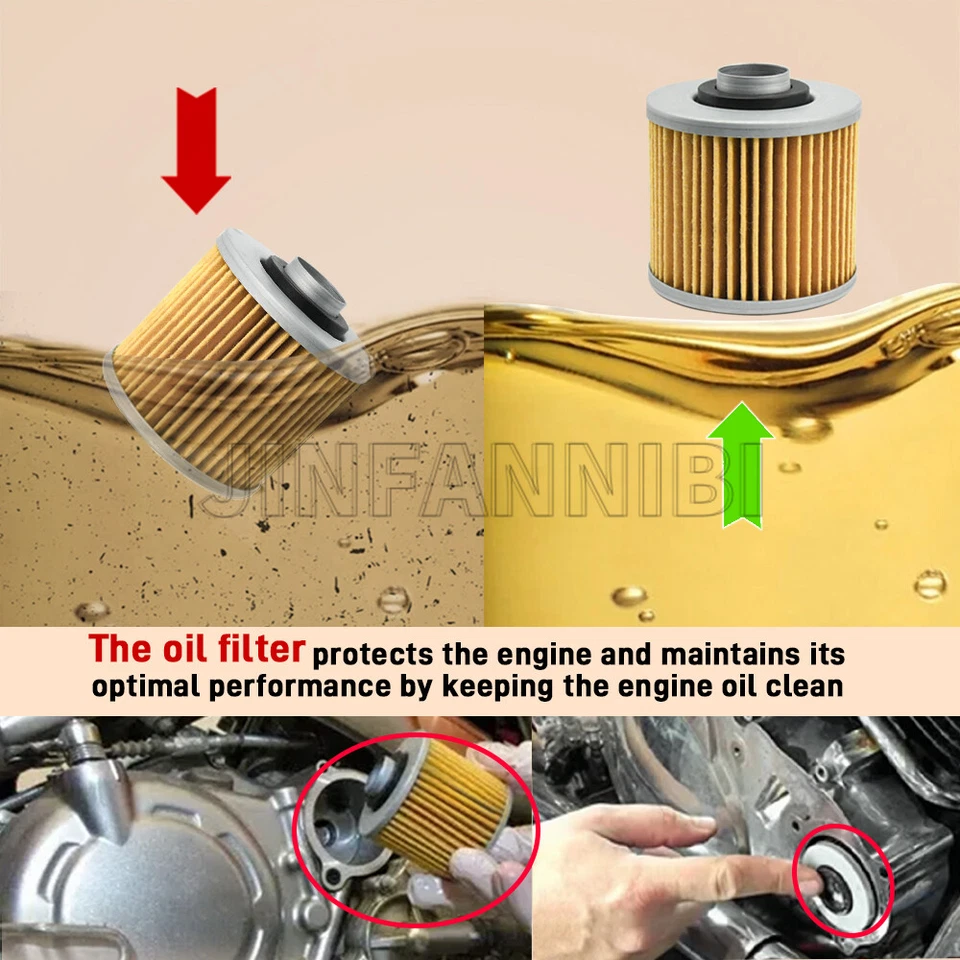 JINFANNIBI

The oil filter protects the engine and maintains its optimal performance by keeping the engine oil clean