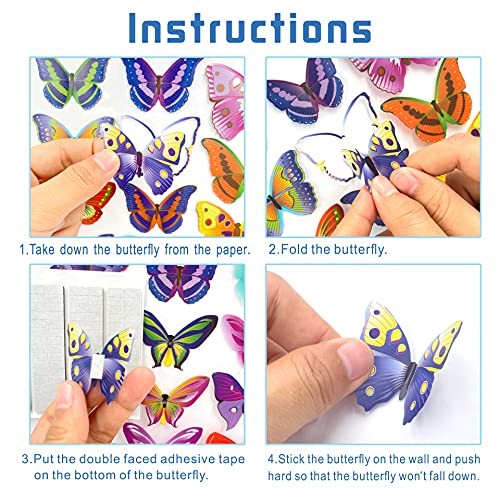 Instructions

1.Take down the butterfly from the paper.

2.Fold the butterfly.

3.Put the double faced adhesive tape on the bottom of the butterfly.

4.Stick the butterfly on the wall and push hard so that the butterfly won't fall down.