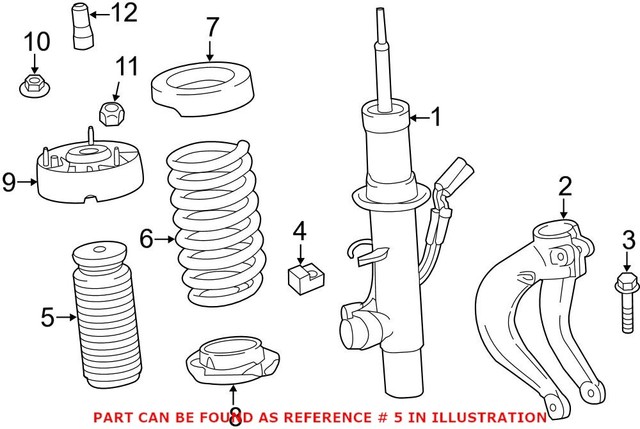 12
10
7
11
1
9
2
6
4
3
5
8
PART CAN BE FOUND AS REFERENCE # 5 IN ILLUSTRATION