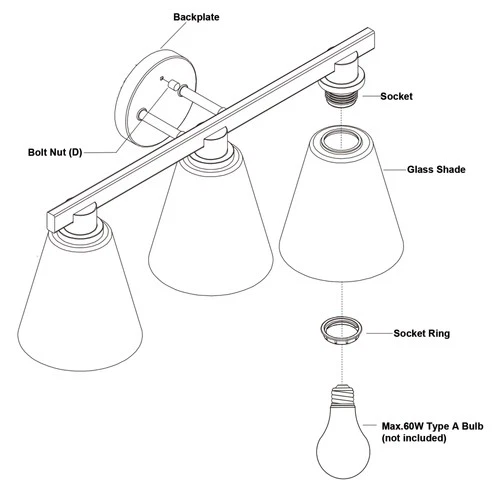 Backplate

Socket

Bolt Nut (D)

Glass Shade

Socket Ring

Max.60W Type A Bulb
(not included)