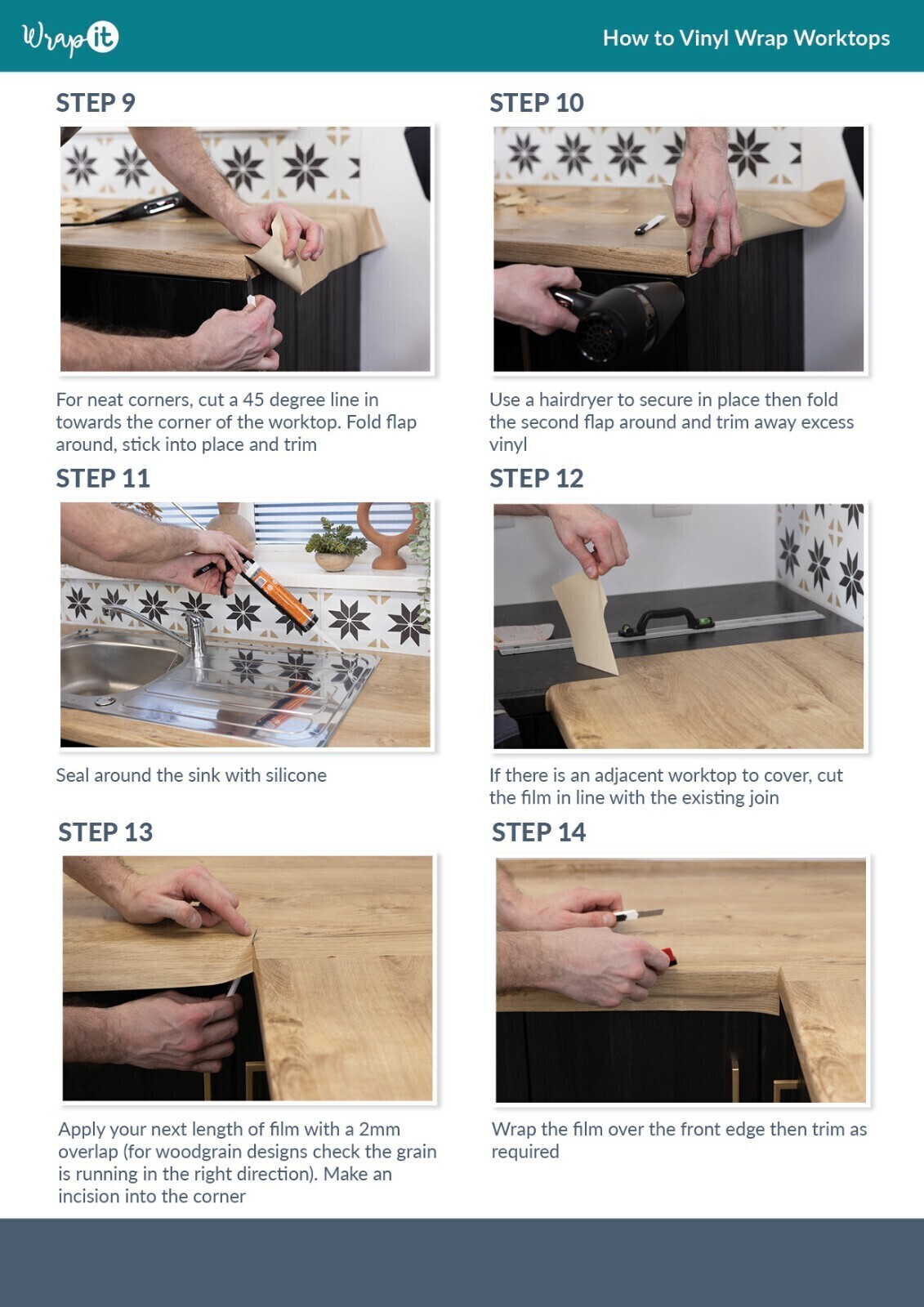 Wrap it

How to Vinyl Wrap Worktops

STEP 9

For neat corners, cut a 45 degree line in towards the corner of the worktop. Fold flap around, stick into place and trim

STEP 10

Use a hairdryer to secure in place then fold the second flap around and trim away excess vinyl

STEP 11

Seal around the sink with silicone

STEP 12

If there is an adjacent worktop to cover, cut the film in line with the existing join

STEP 13

Apply your next length of film with a 2mm overlap (for woodgrain designs check the grain is running in the right direction). Make an incision into the corner

STEP 14

Wrap the film over the front edge then trim as required