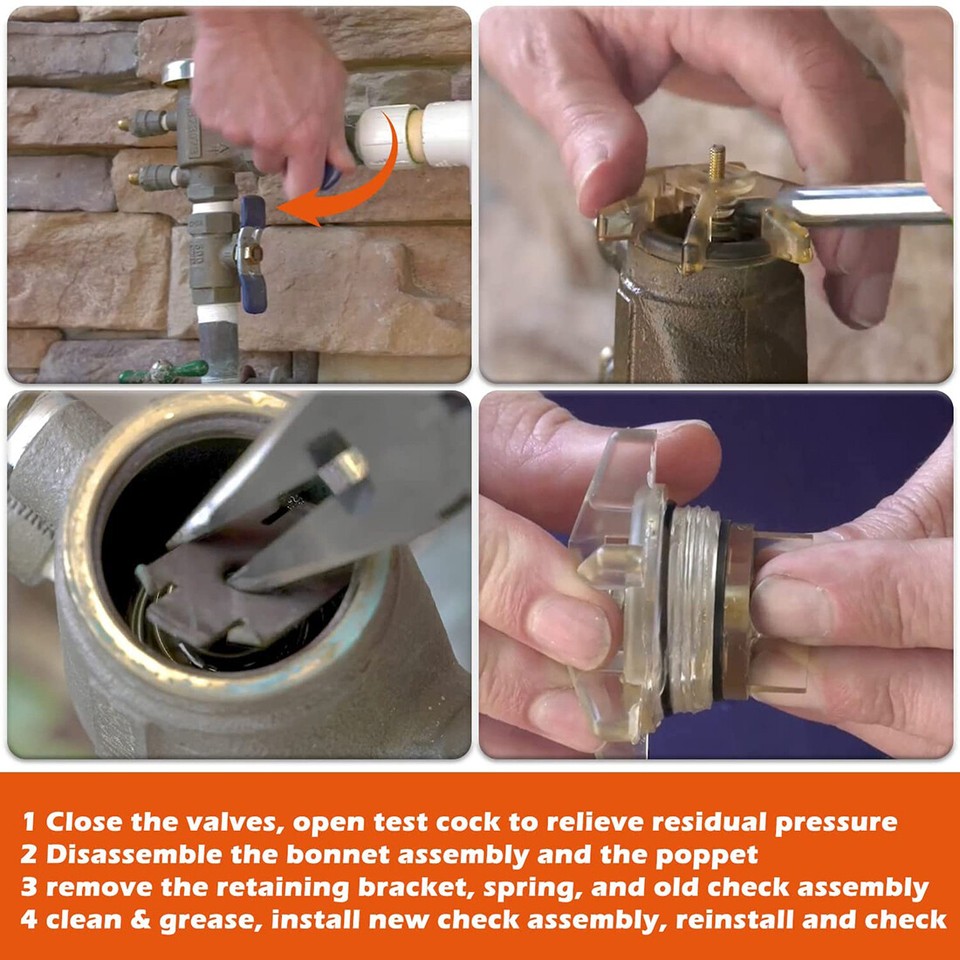 1 Close the valves, open test cock to relieve residual pressure
2 Disassemble the bonnet assembly and the poppet
3 remove the retaining bracket, spring, and old check assembly
4 clean & grease, install new check assembly, reinstall and check