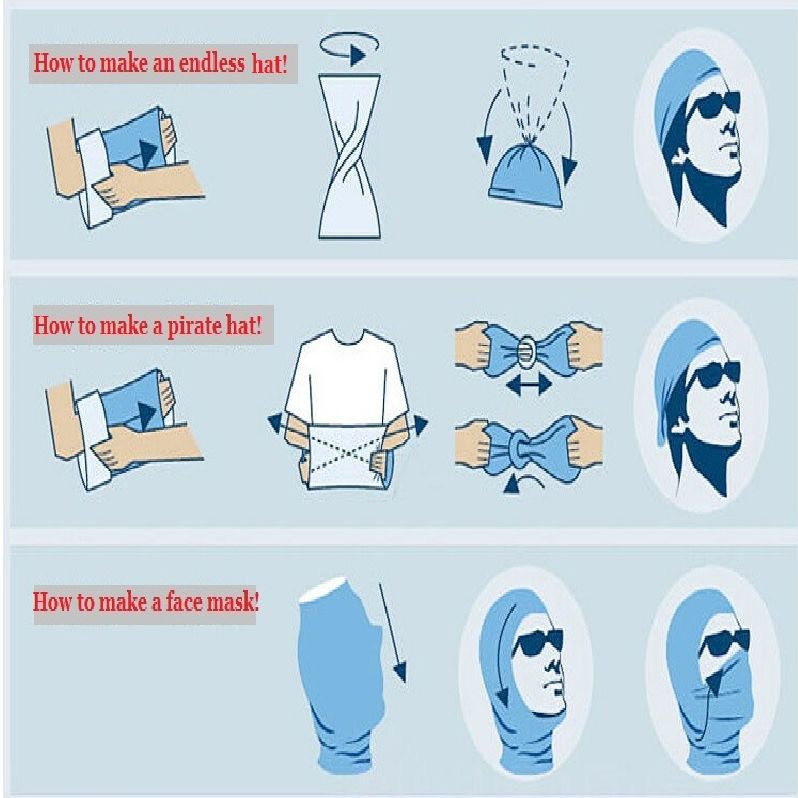 How to make an endless hat!

How to make a pirate hat!

How to make a face mask!