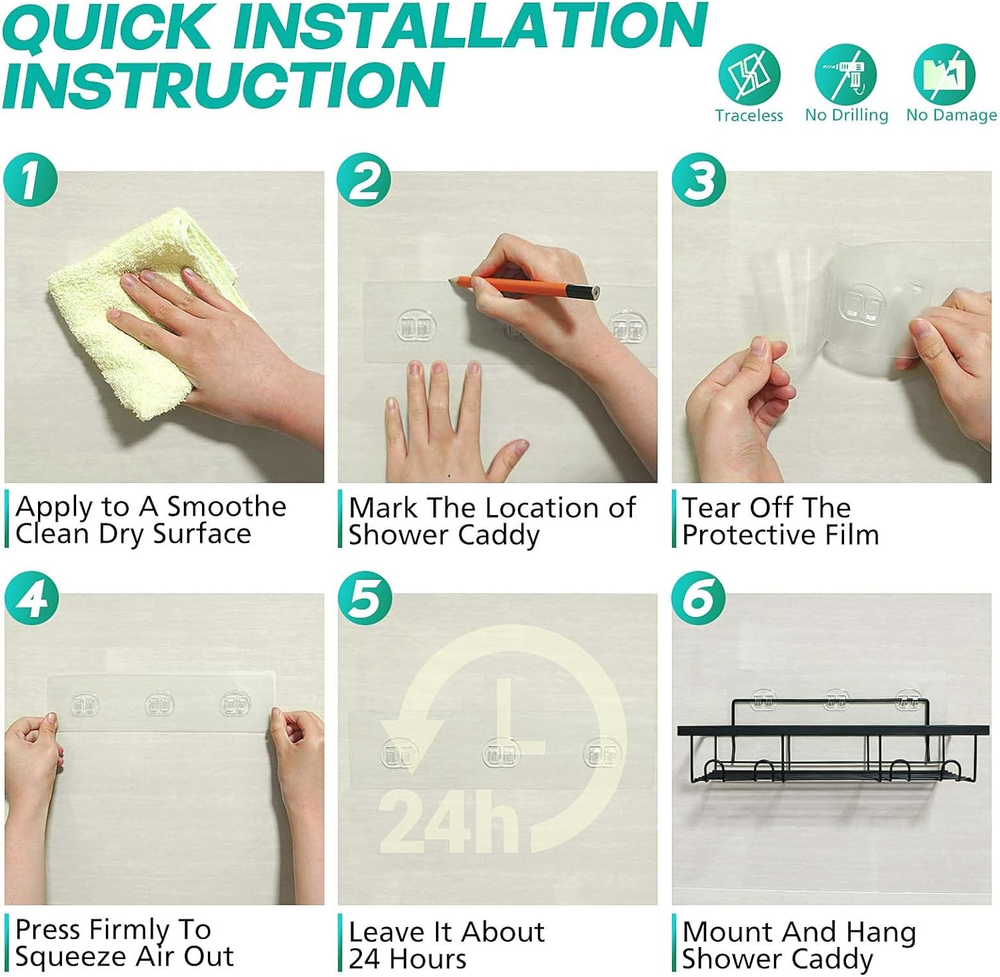 QUICK INSTALLATION INSTRUCTION

Traceless No Drilling No Damage

1
Apply to A Smoothe Clean Dry Surface

2
Mark The Location of Shower Caddy

3
Tear Off The Protective Film

4
Press Firmly To Squeeze Air Out

5
24h
Leave It About 24 Hours

6
Mount And Hang Shower Caddy