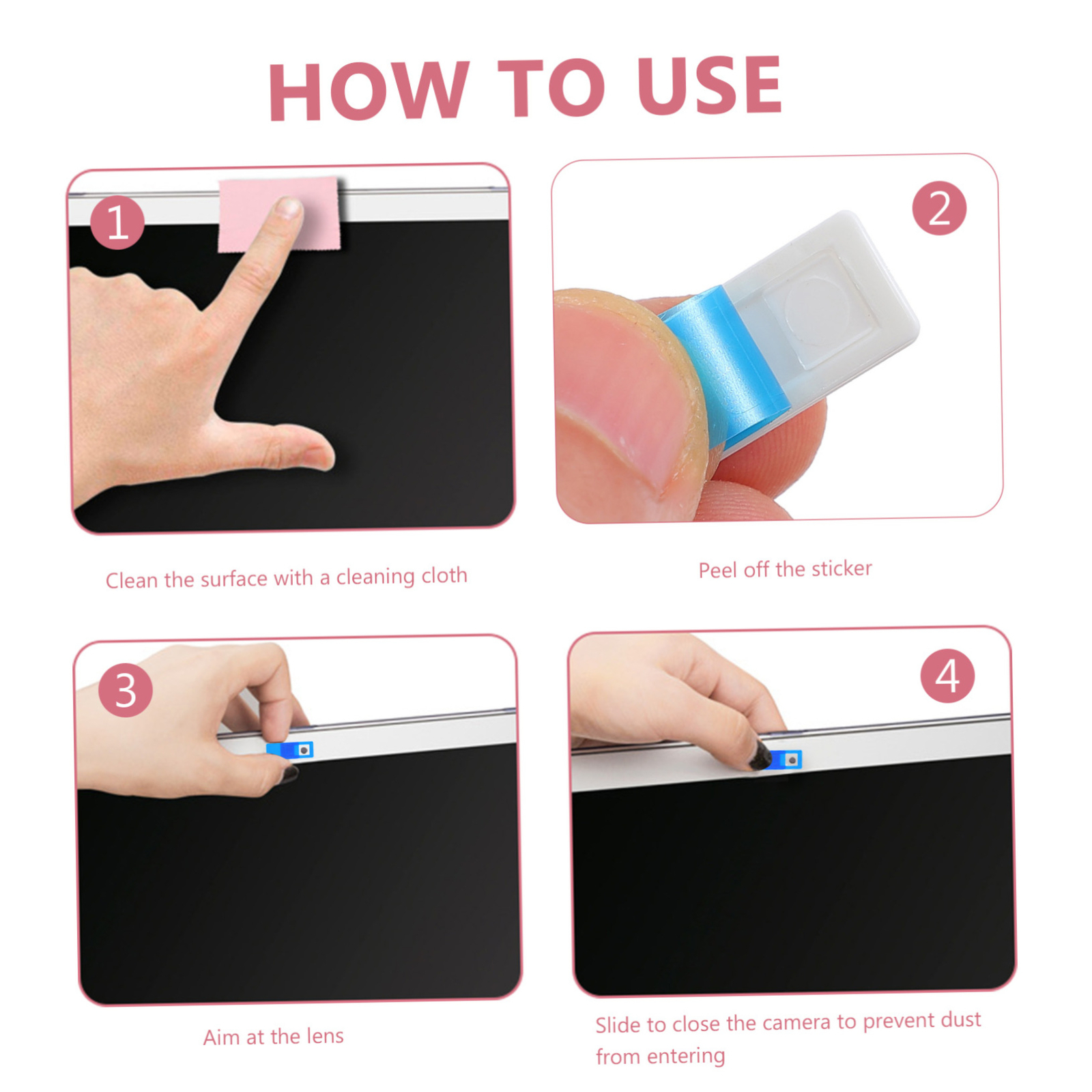 HOW TO USE

1

Clean the surface with a cleaning cloth

2

Peel off the sticker

3

Aim at the lens

4

Slide to close the camera to prevent dust from entering