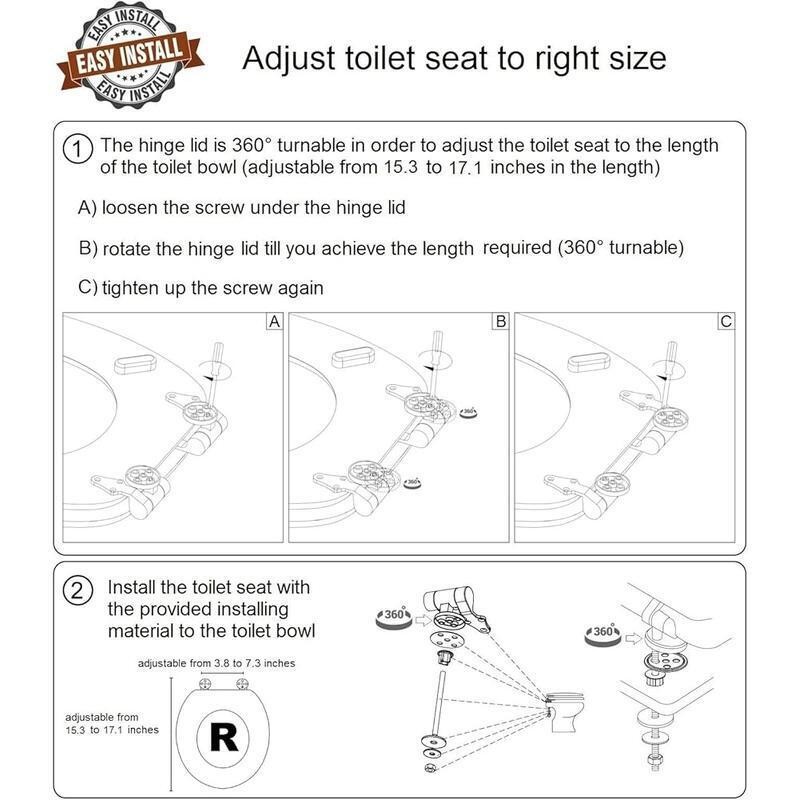 EASY INSTALL
EASY INSTALL
EASY INSTALL

Adjust toilet seat to right size

1 The hinge lid is 360° turnable in order to adjust the toilet seat to the length of the toilet bowl (adjustable from 15.3 to 17.1 inches in the length)

A) loosen the screw under the hinge lid

B) rotate the hinge lid till you achieve the length required (360° turnable)

C) tighten up the screw again

A

B

360°

360°

C

2 Install the toilet seat with the provided installing material to the toilet bowl

adjustable from 3.8 to 7.3 inches

adjustable from 15.3 to 17.1 inches

R

360°

360°