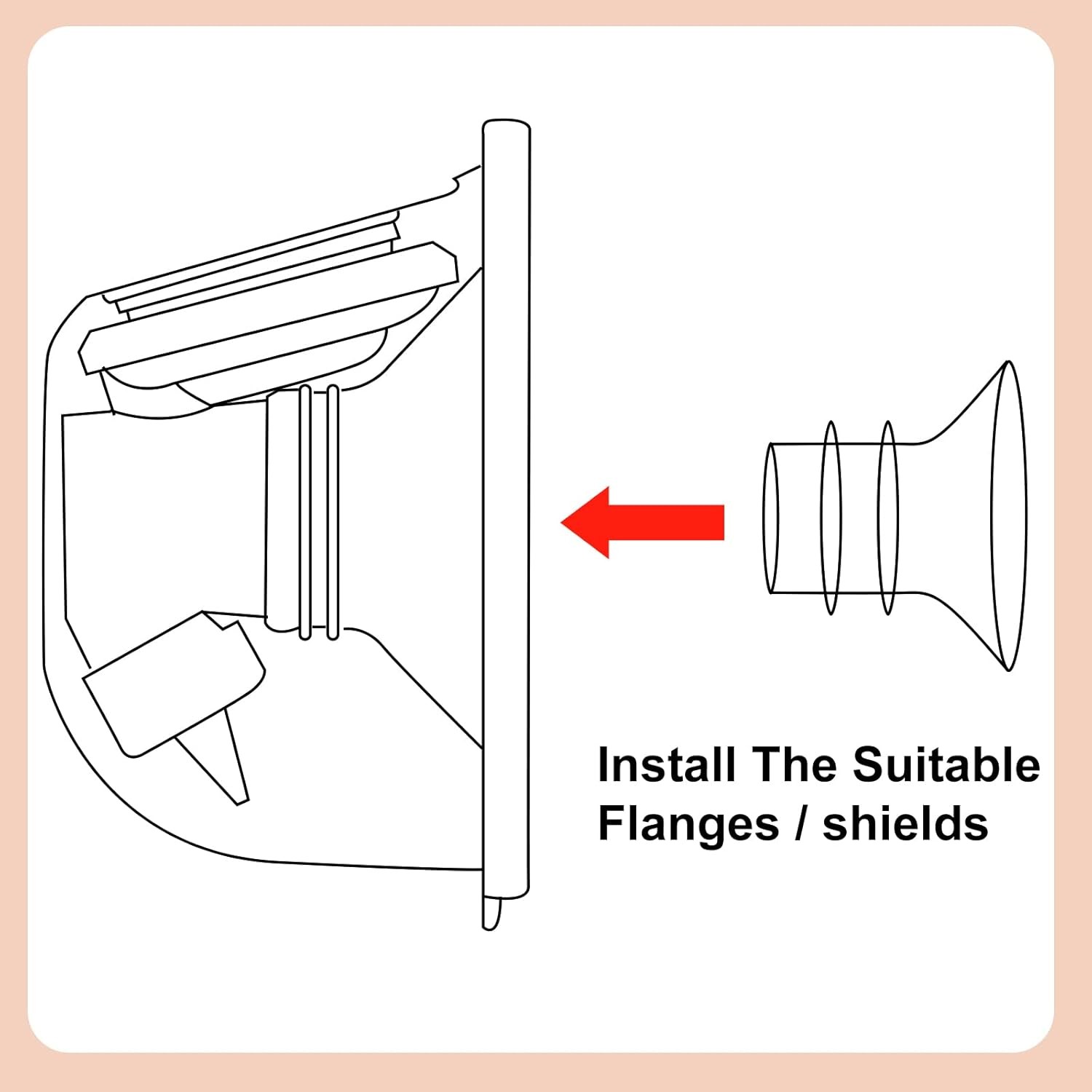 Install The Suitable Flanges / shields