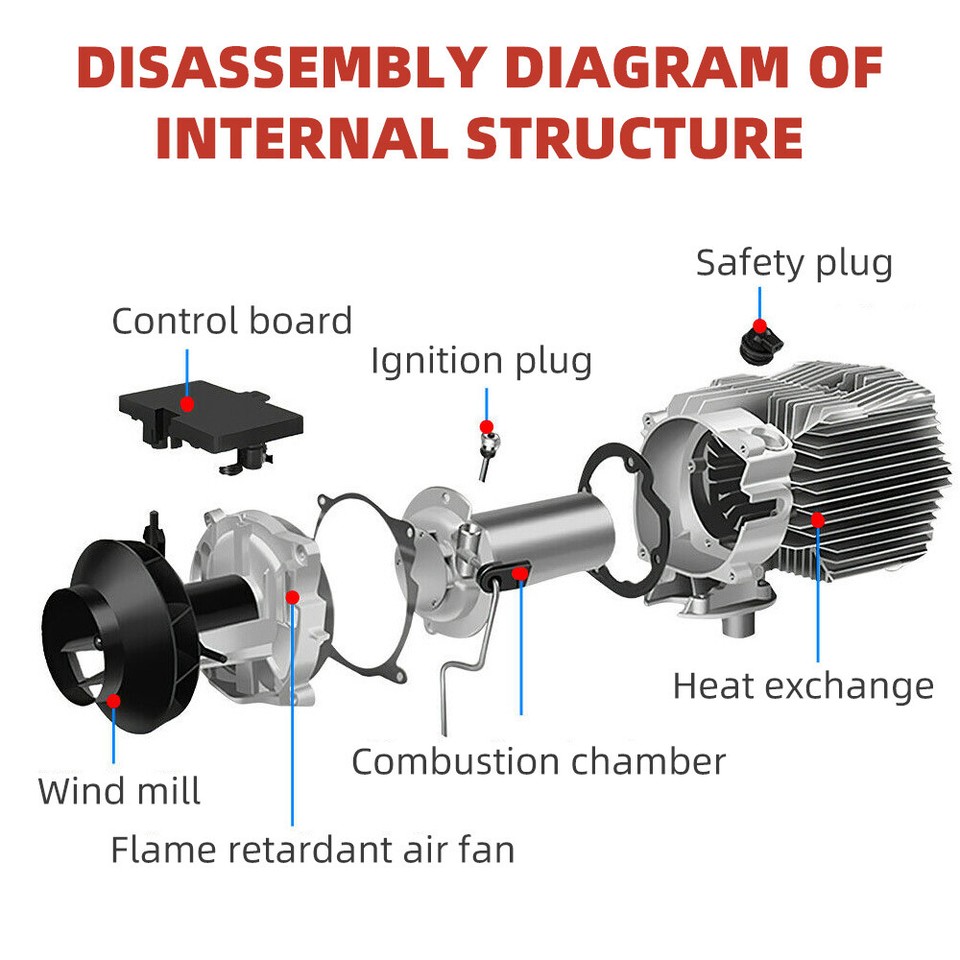 DISASSEMBLY DIAGRAM OF INTERNAL STRUCTURE

Safety plug

Control board

Ignition plug

Heat exchange

Combustion chamber

Wind mill

Flame retardant air fan