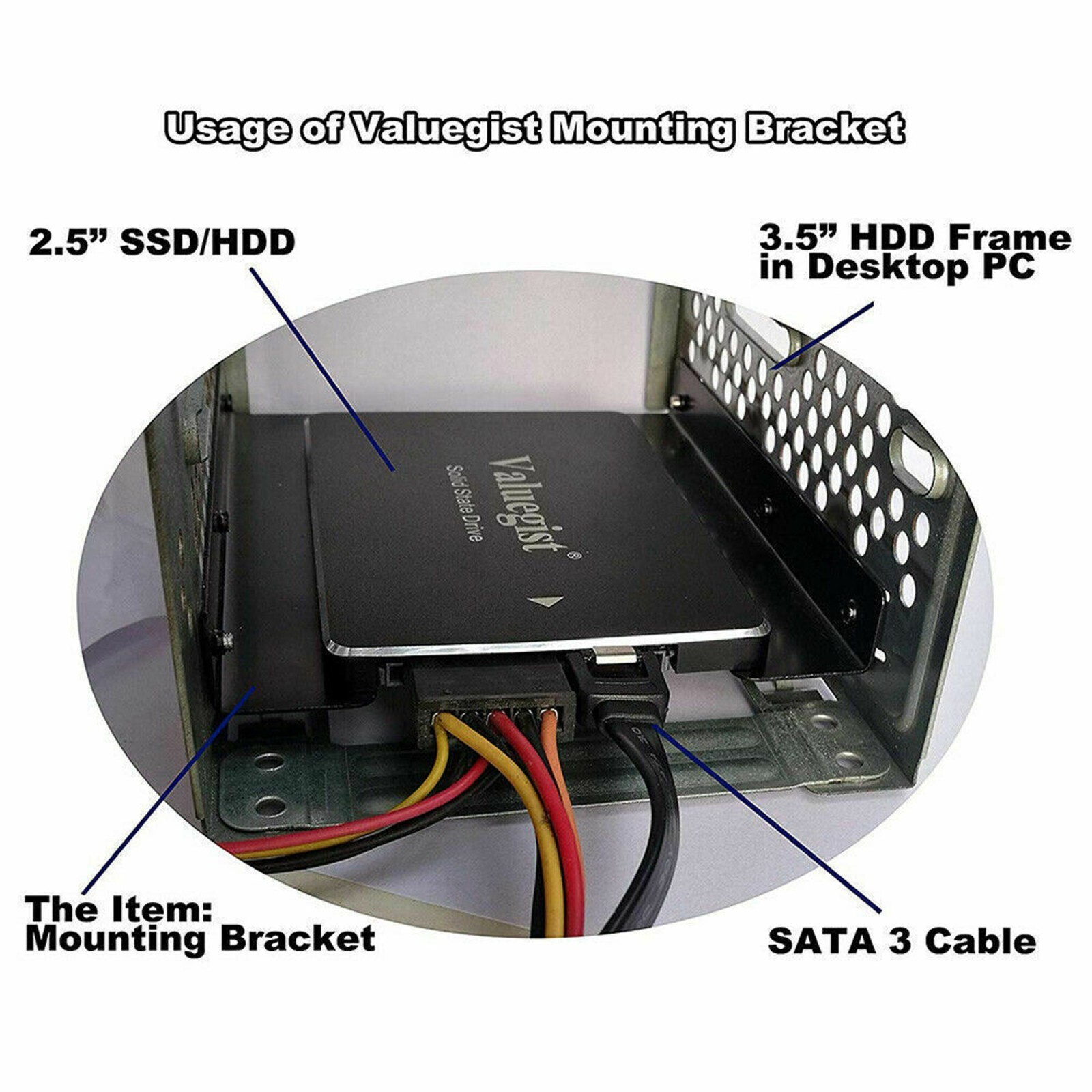 Usage of Valuegist Mounting Bracket

2.5” SSD/HDD

3.5” HDD Frame in Desktop PC

Valuegist®
Solid State Drive

The Item: Mounting Bracket

SATA 3 Cable