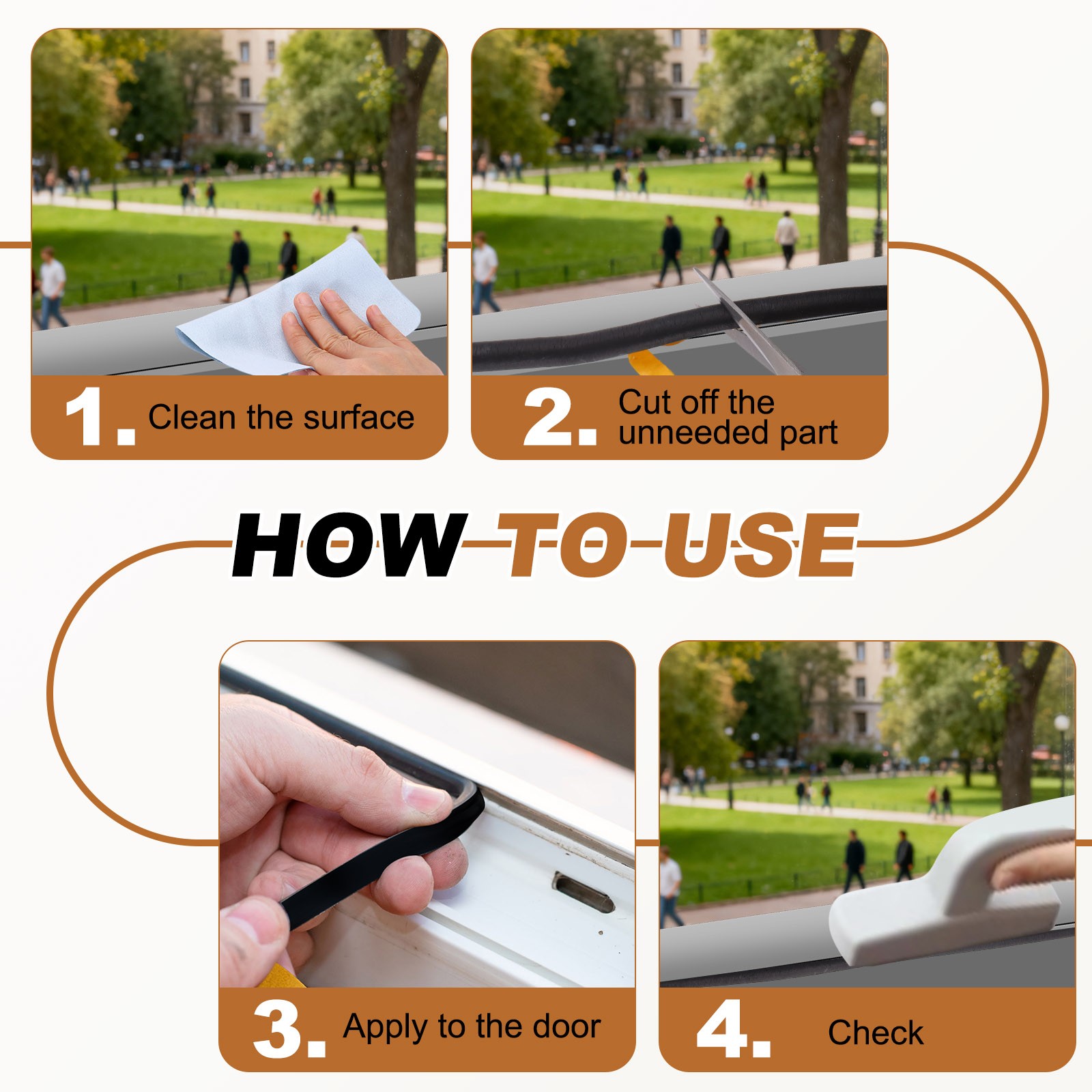 1. Clean the surface

2. Cut off the unneeded part

HOW TO USE

3. Apply to the door

4. Check