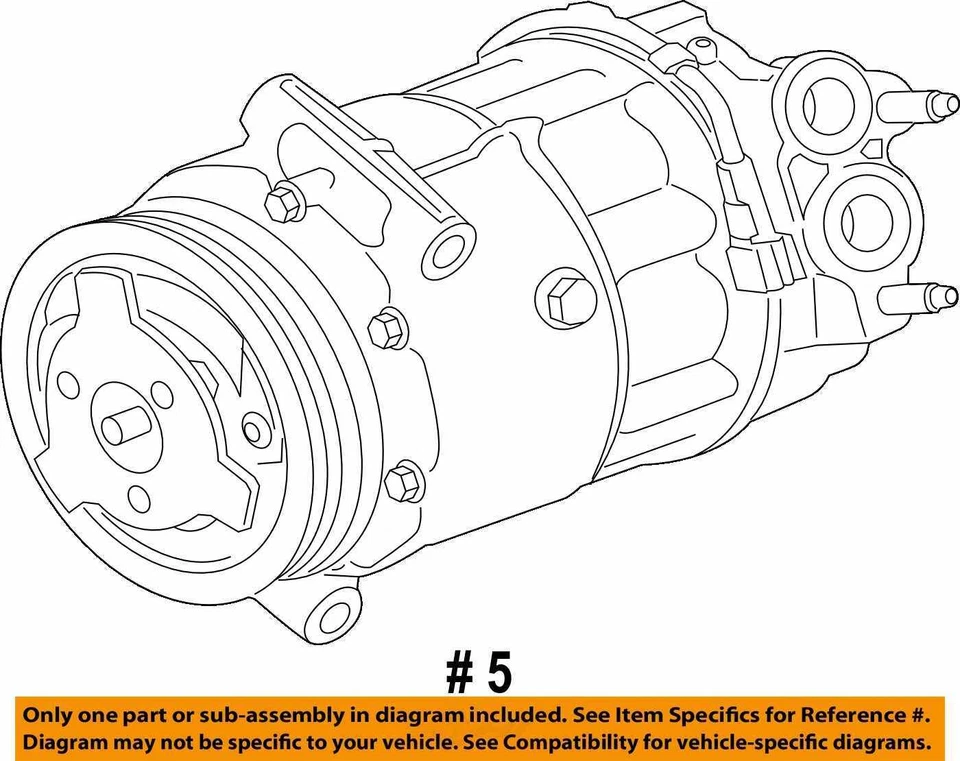 # 5

Only one part or sub-assembly in diagram included. See Item Specifics for Reference #.
Diagram may not be specific to your vehicle. See Compatibility for vehicle-specific diagrams.