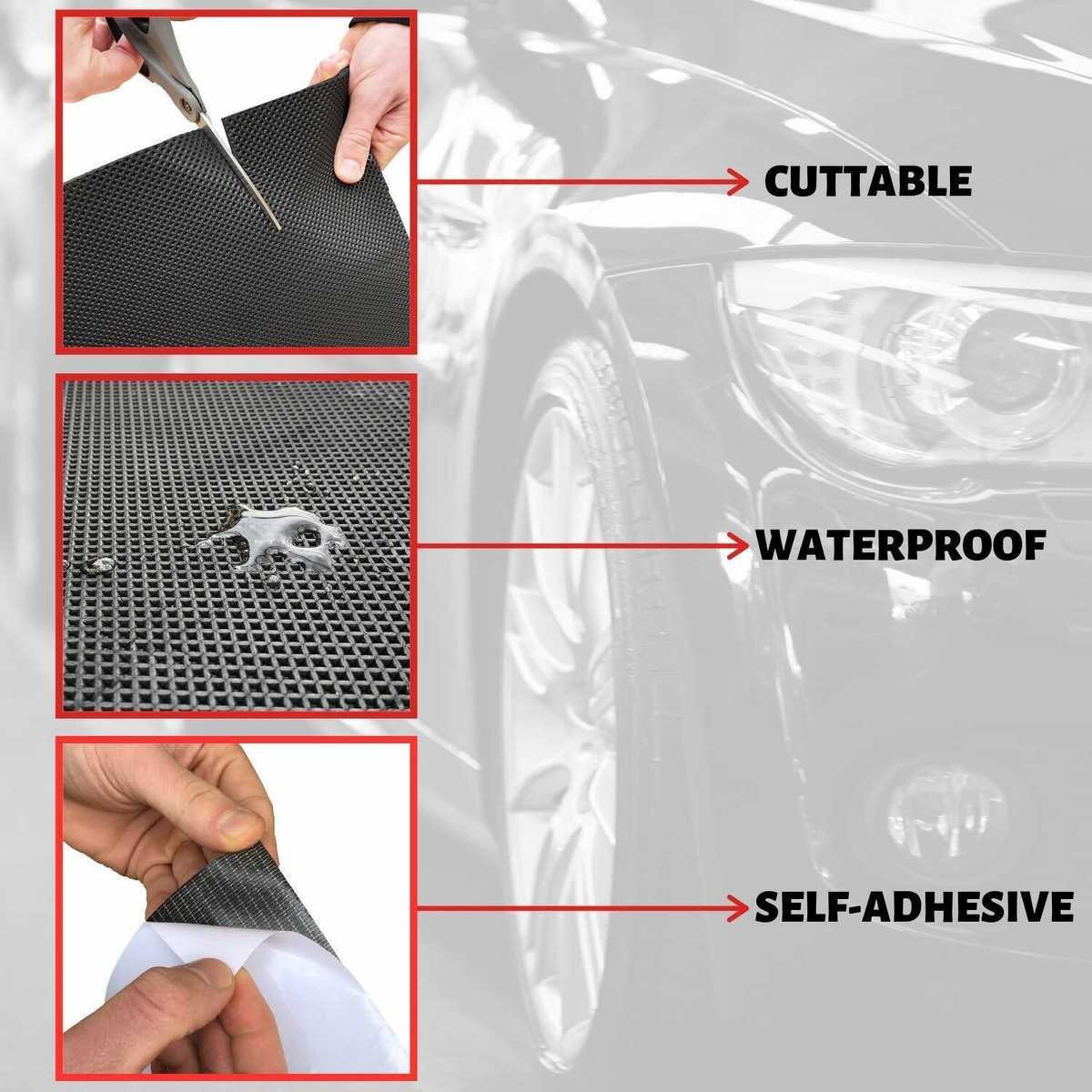 CUTTABLE

WATERPROOF

SELF-ADHESIVE