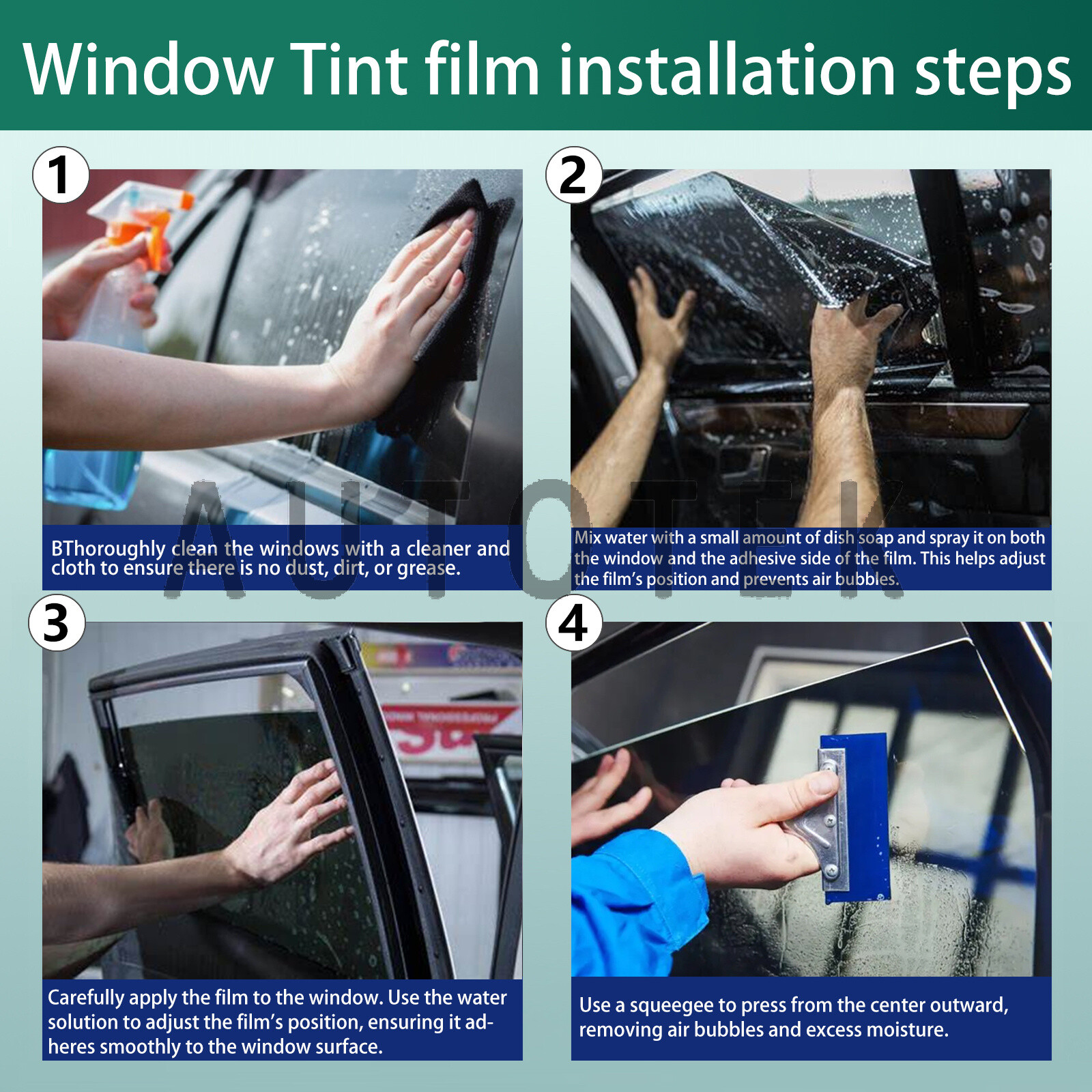 Window Tint film installation steps

1

BThoroughly clean the windows with a cleaner and cloth to ensure there is no dust, dirt, or grease.

2

Mix water with a small amount of dish soap and spray it on both the window and the adhesive side of the film. This helps adjust the film's position and prevents air bubbles.

AUTOTEK

3

Carefully apply the film to the window. Use the water solution to adjust the film's position, ensuring it adheres smoothly to the window surface.

4

Use a squeegee to press from the center outward, removing air bubbles and excess moisture.