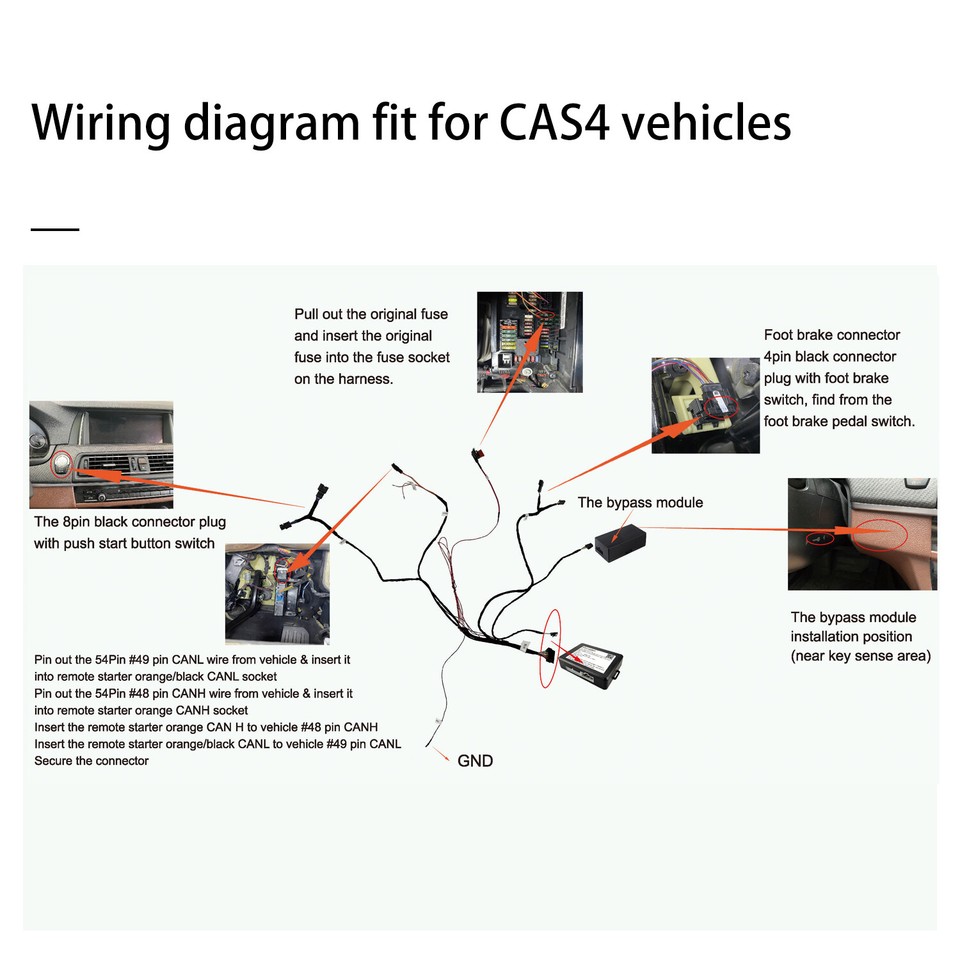 Wiring diagram fit for CAS4 vehicles

Pull out the original fuse and insert the original fuse into the fuse socket on the harness.

Foot brake connector 4pin black connector plug with foot brake switch, find from the foot brake pedal switch.

The 8pin black connector plug with push start button switch

The bypass module

The bypass module installation position (near key sense area)

Pin out the 54Pin #49 pin CANL wire from vehicle & insert it into remote starter orange/black CANL socket
Pin out the 54Pin #48 pin CANH wire from vehicle & insert it into remote starter orange CANH socket
Insert the remote starter orange CAN H to vehicle #48 pin CANH
Insert the remote starter orange/black CANL to vehicle #49 pin CANL
Secure the connector

GND