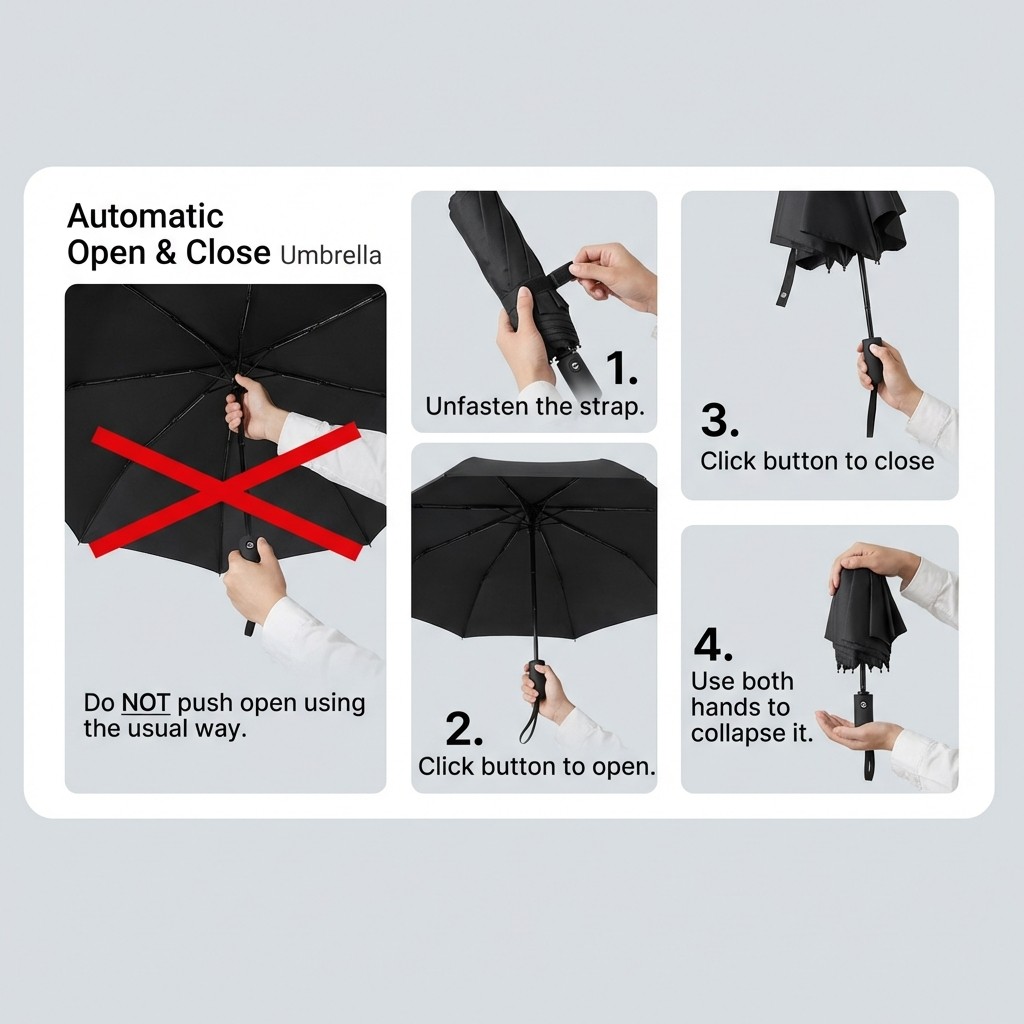 Automatic
Open & Close Umbrella

Do NOT push open using the usual way.

1.
Unfasten the strap.

2.
Click button to open.

3.
Click button to close

4.
Use both hands to collapse it.