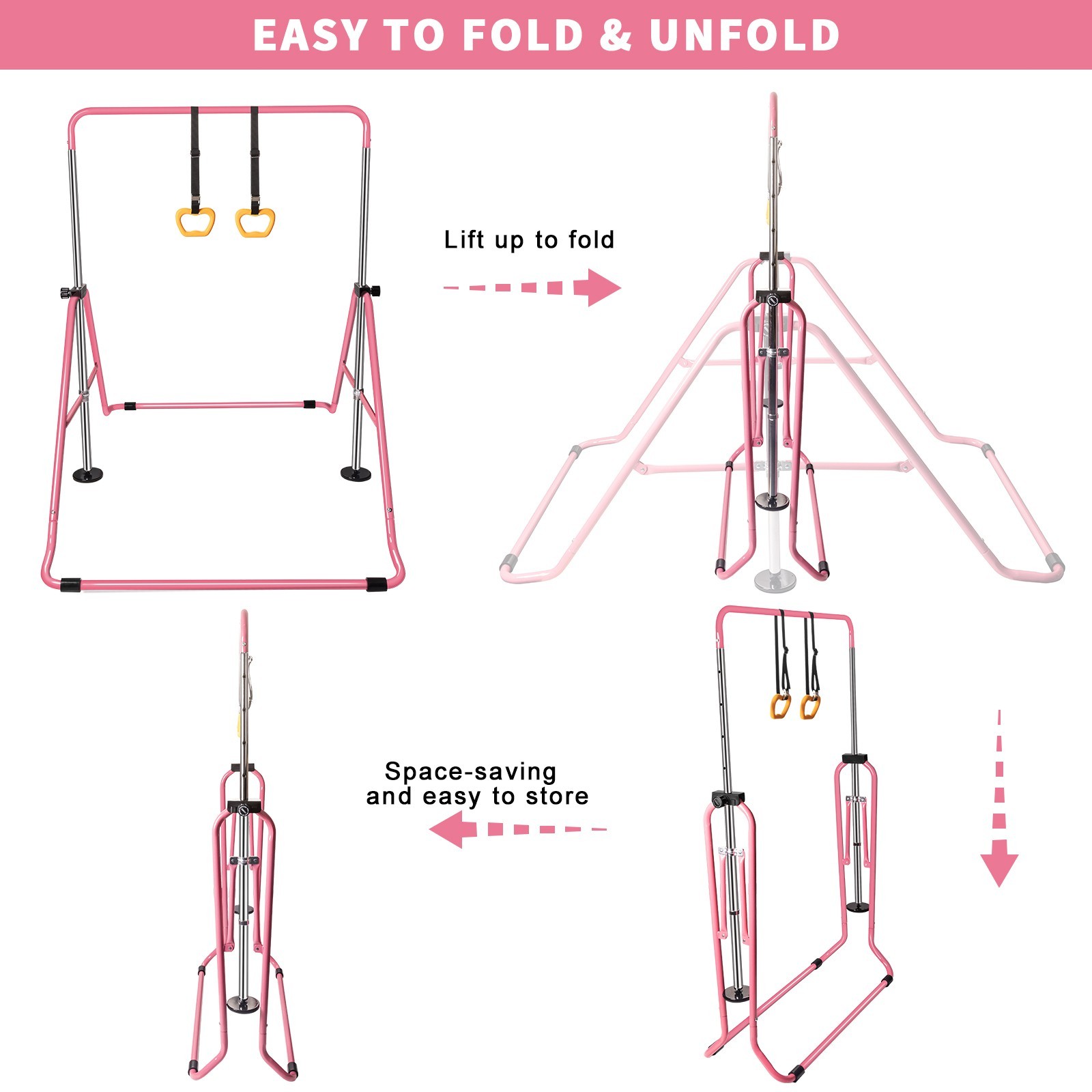 EASY TO FOLD & UNFOLD

Lift up to fold

Space-saving and easy to store