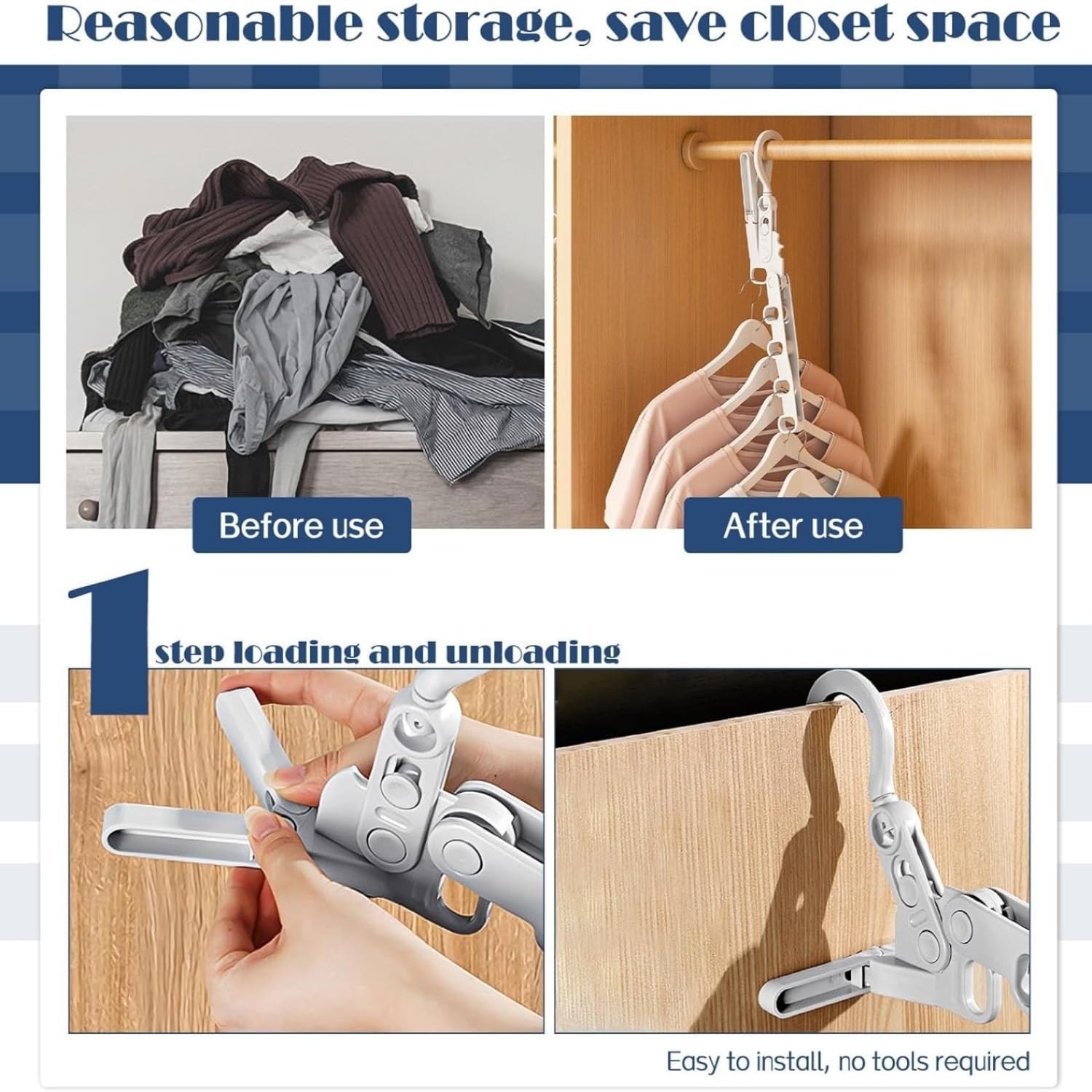 Reasonable storage, save closet space

Before use

After use

1 step loading and unloading

Easy to install, no tools required