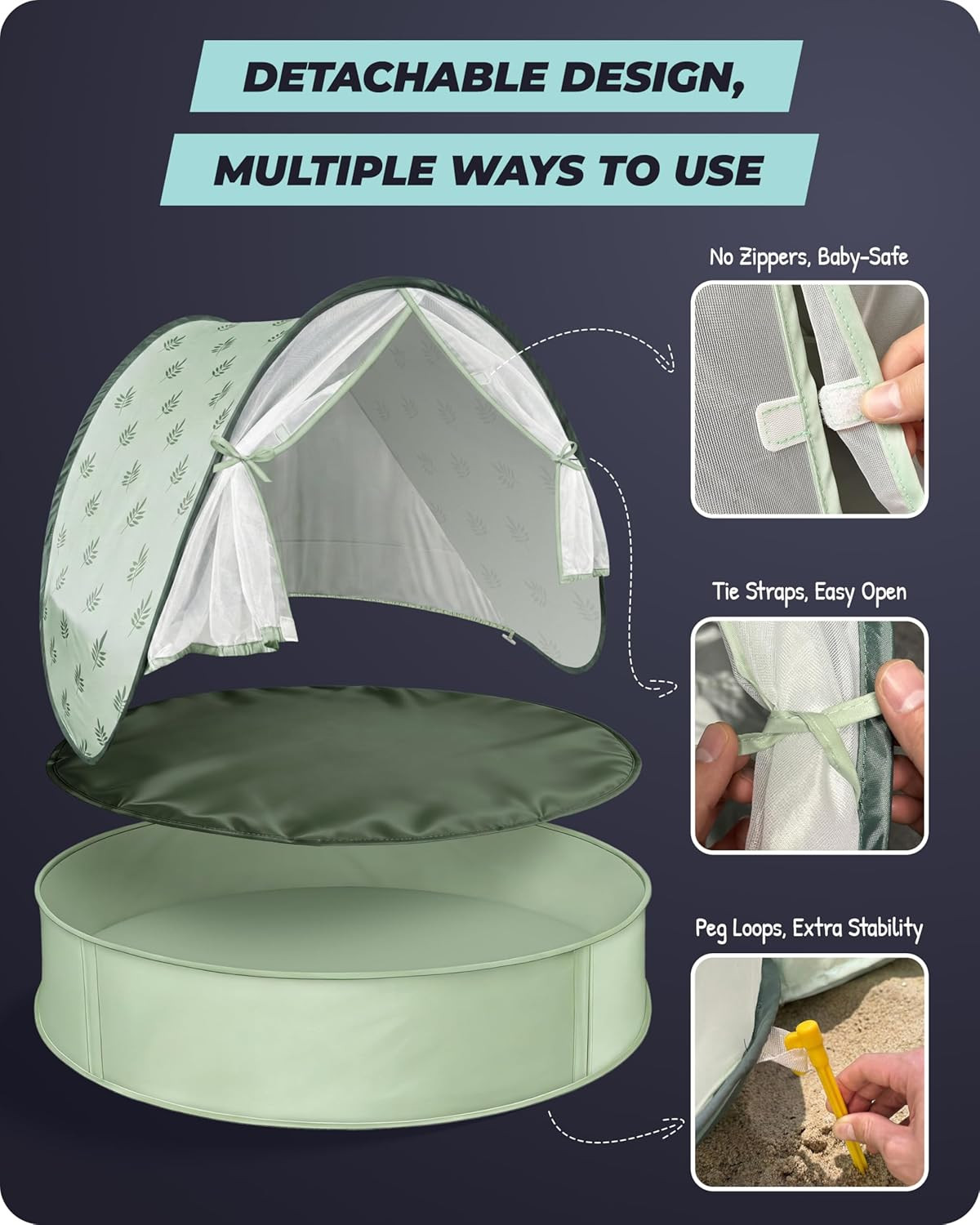 DETACHABLE DESIGN,
MULTIPLE WAYS TO USE

No Zippers, Baby-Safe

Tie Straps, Easy Open

Peg Loops, Extra Stability