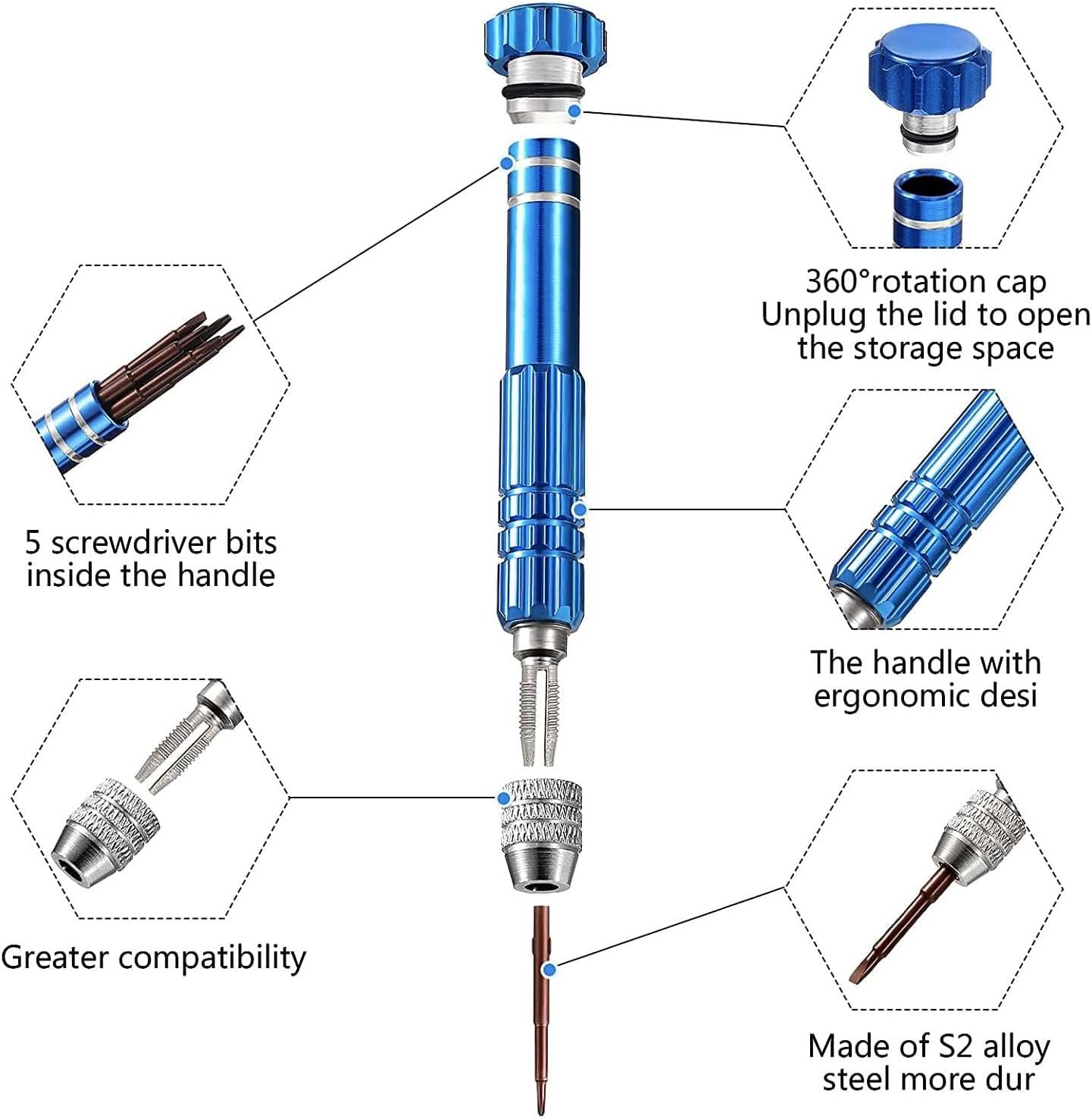 360°rotation cap
Unplug the lid to open the storage space

5 screwdriver bits inside the handle

The handle with ergonomic desi

Greater compatibility

Made of S2 alloy steel more dur