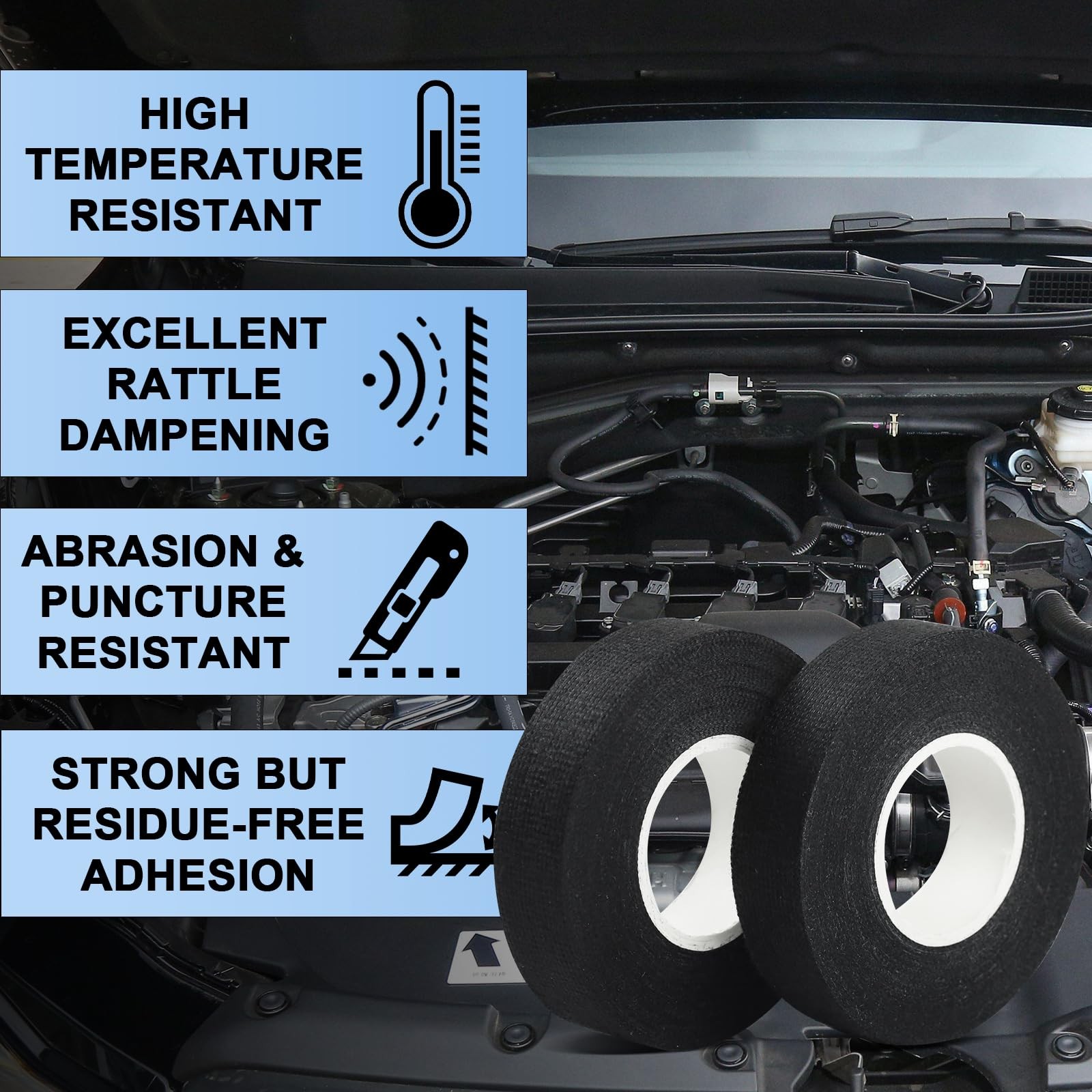 HIGH TEMPERATURE RESISTANT

EXCELLENT RATTLE DAMPENING

ABRASION & PUNCTURE RESISTANT

STRONG BUT RESIDUE-FREE ADHESION