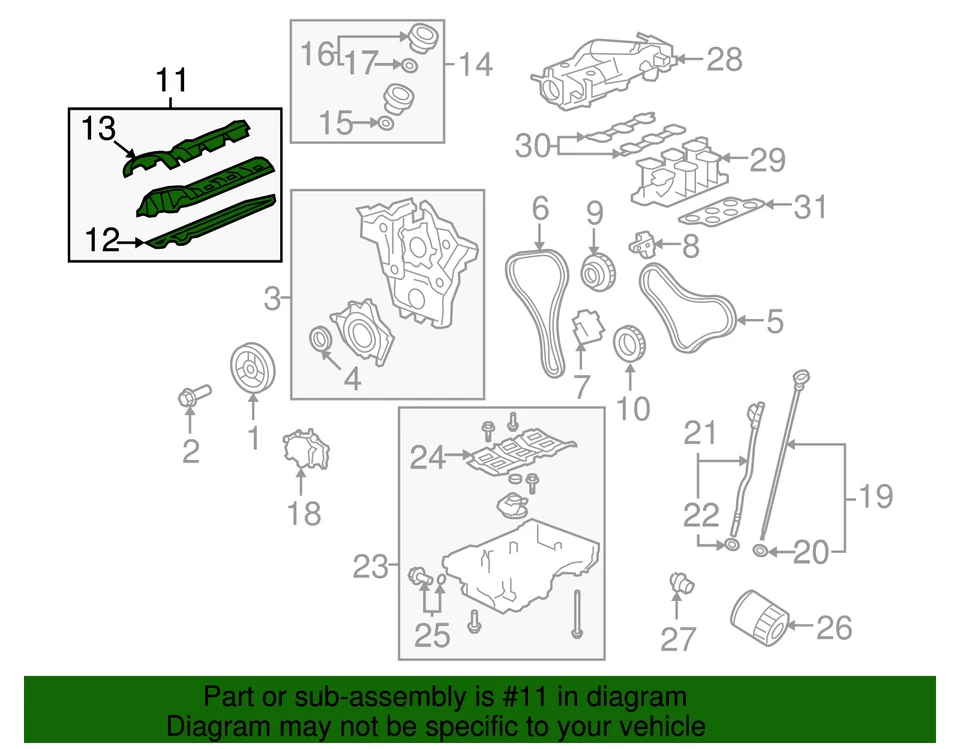 11
13
12
16
17
14
15
28
30
29
31
3
4
6
9
8
5
7
10
2
1
18
24
23
25
21
22
19
20
27
26

Part or sub-assembly is #11 in diagram
Diagram may not be specific to your vehicle