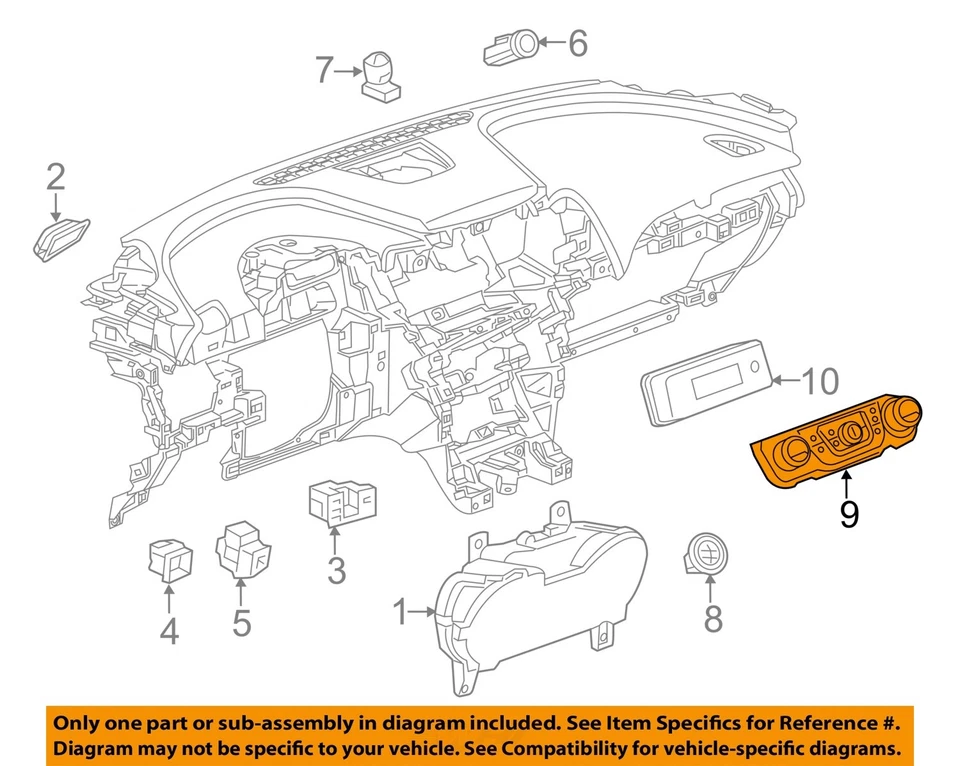 7
6
2
10
9
3
4
5
1
8

Only one part or sub-assembly in diagram included. See Item Specifics for Reference #. Diagram may not be specific to your vehicle. See Compatibility for vehicle-specific diagrams.