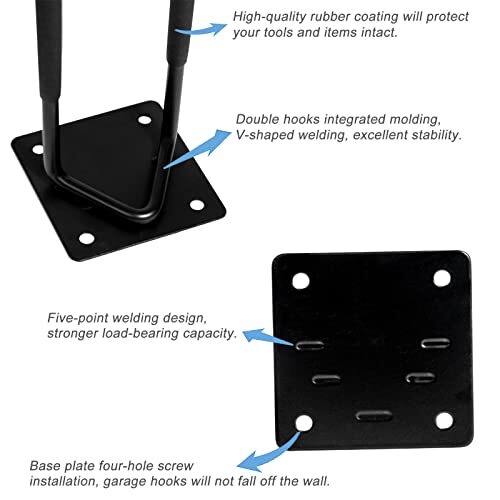 High-quality rubber coating will protect your tools and items intact.

Double hooks integrated molding, V-shaped welding, excellent stability.

Five-point welding design, stronger load-bearing capacity.

Base plate four-hole screw installation, garage hooks will not fall off the wall.