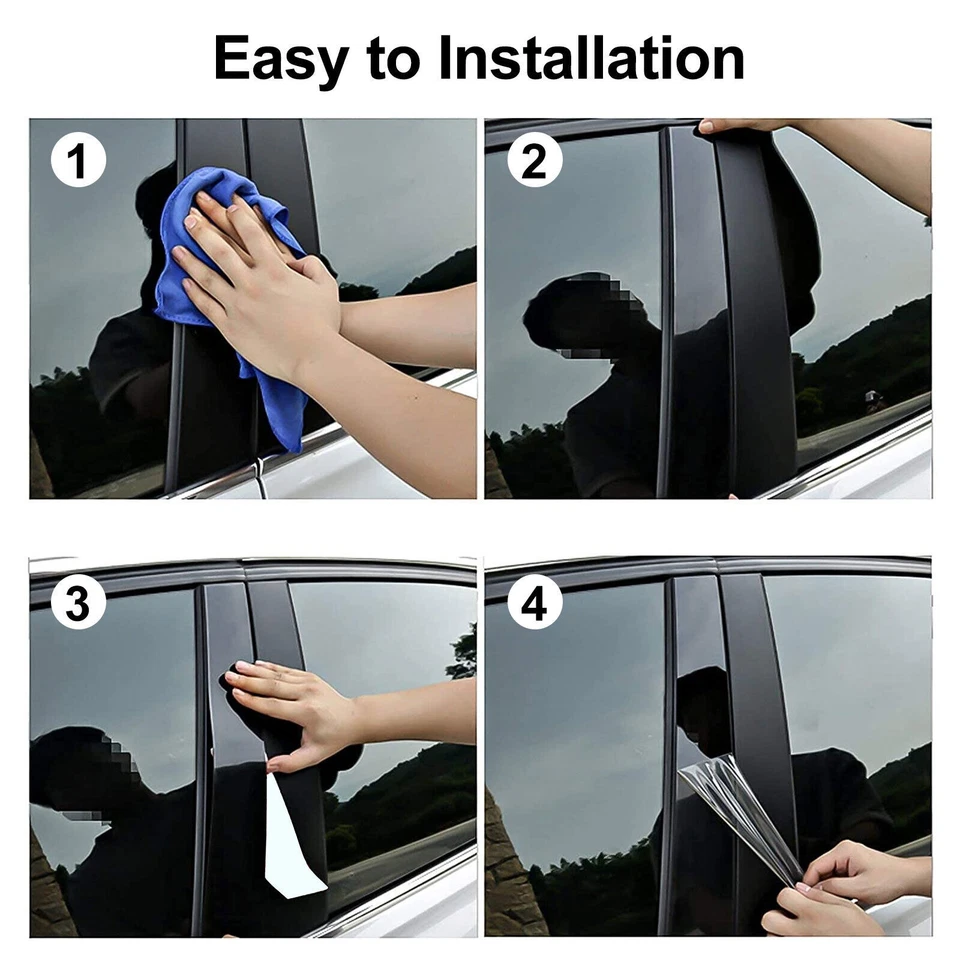 Easy to Installation

1

2

3

4