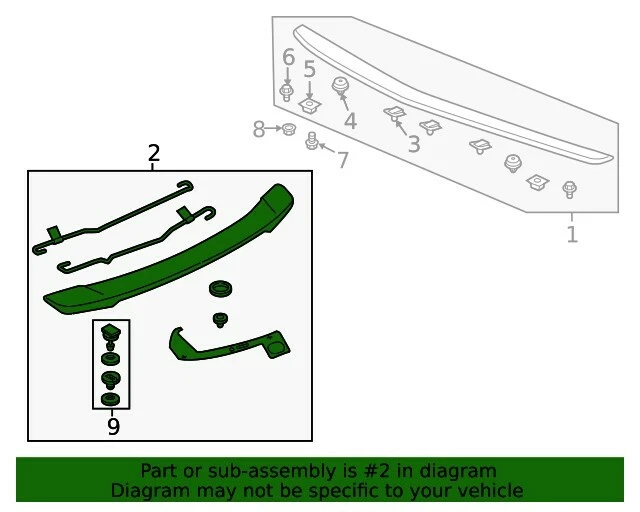 6
5
4
3
8
7
1
2
9

Part or sub-assembly is #2 in diagram
Diagram may not be specific to your vehicle