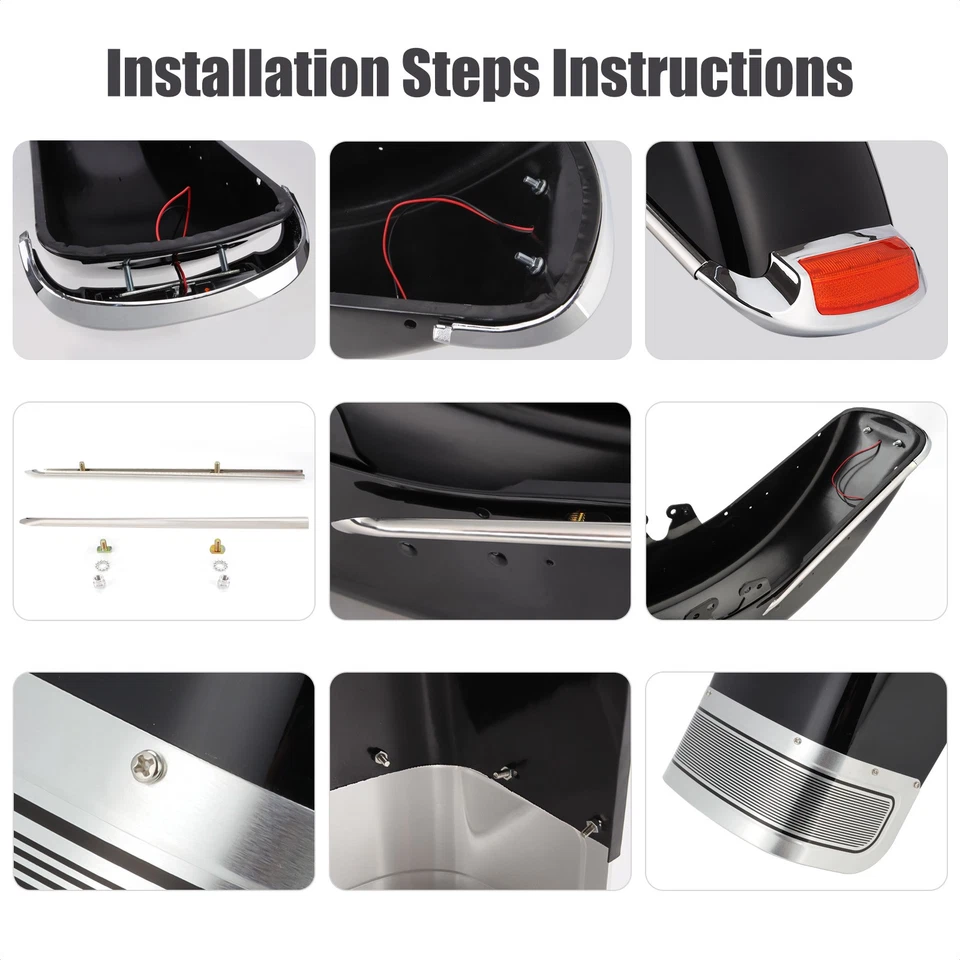 Installation Steps Instructions