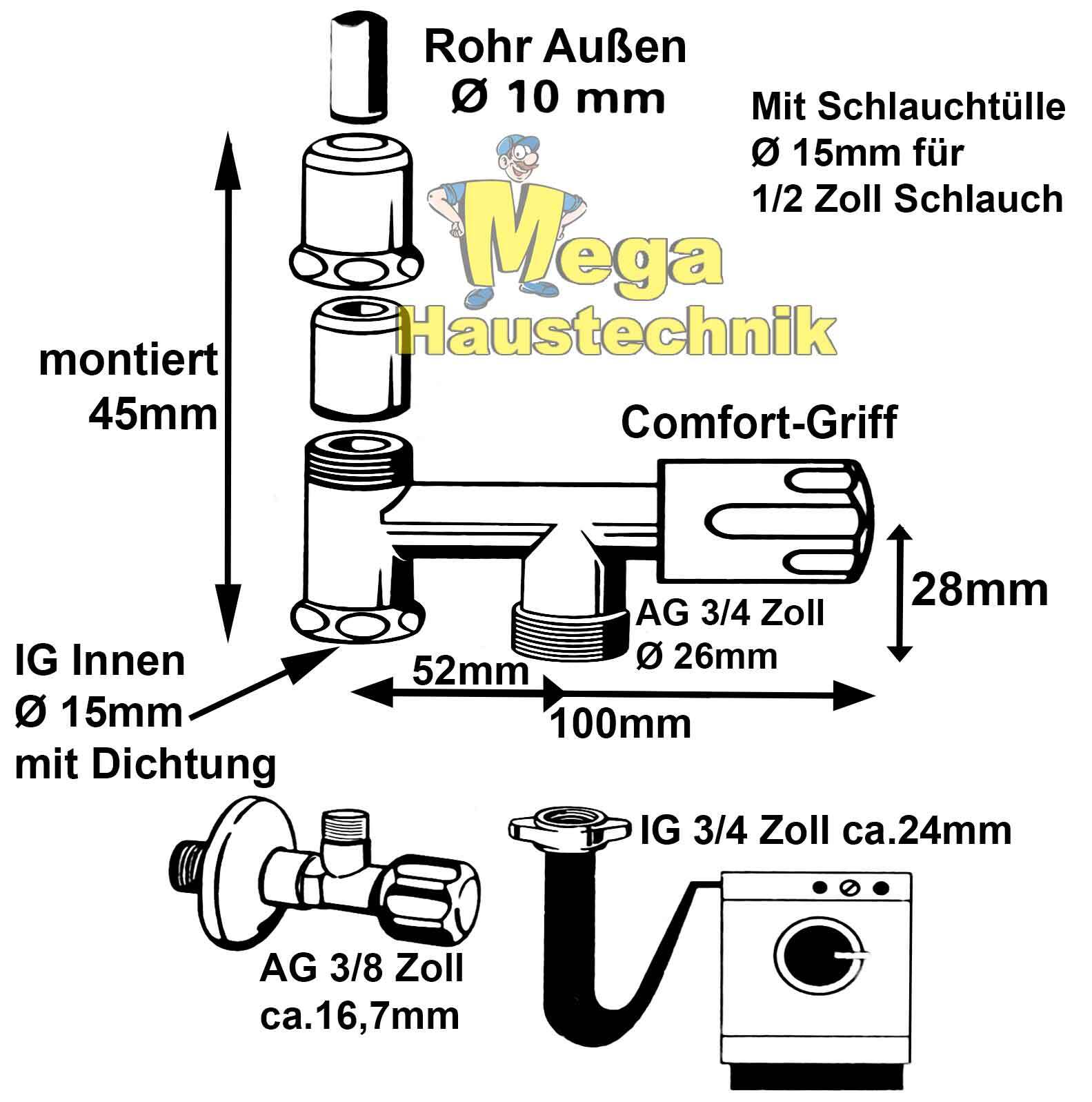 Rohr Außen
Ø 10 mm

Mit Schlauchtülle
Ø 15mm für
1/2 Zoll Schlauch

Mega
Haustechnik

montiert
45mm

Comfort-Griff

28mm

AG 3/4 Zoll
Ø 26mm

IG Innen
Ø 15mm
mit Dichtung

52mm

100mm

IG 3/4 Zoll ca.24mm

AG 3/8 Zoll
ca.16,7mm