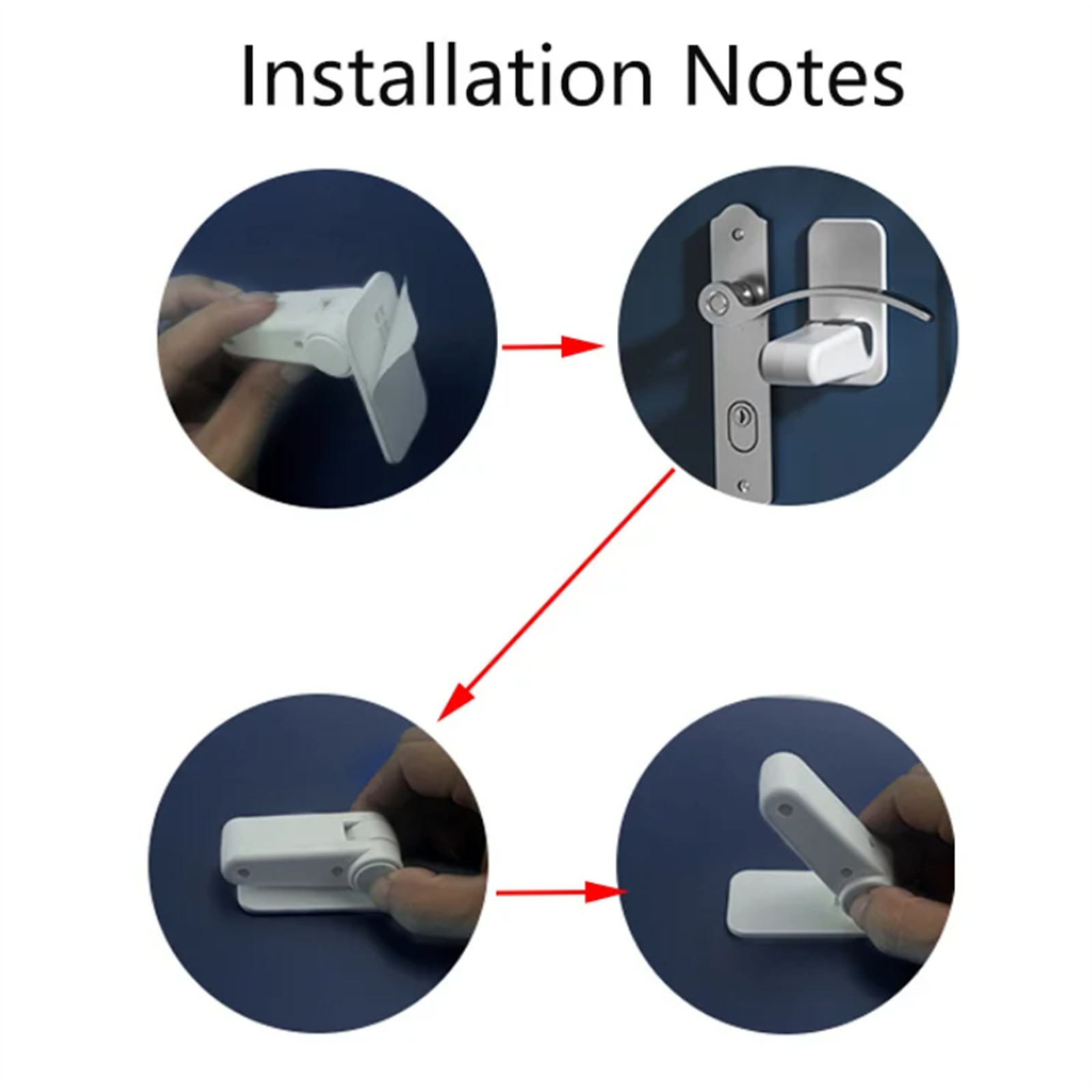 Installation Notes