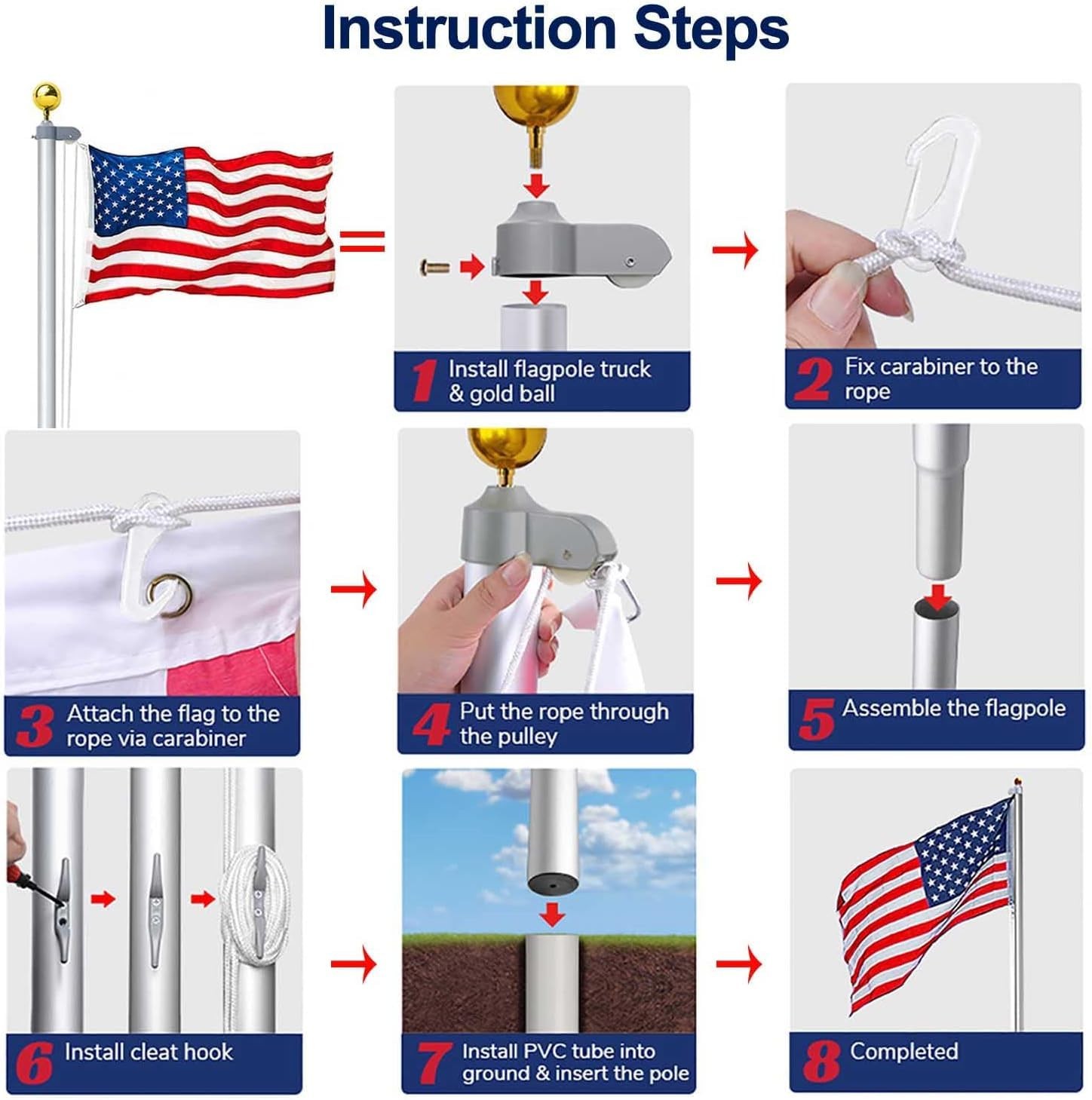 Instruction Steps

1 Install flagpole truck & gold ball

2 Fix carabiner to the rope

3 Attach the flag to the rope via carabiner

4 Put the rope through the pulley

5 Assemble the flagpole

6 Install cleat hook

7 Install PVC tube into ground & insert the pole

8 Completed