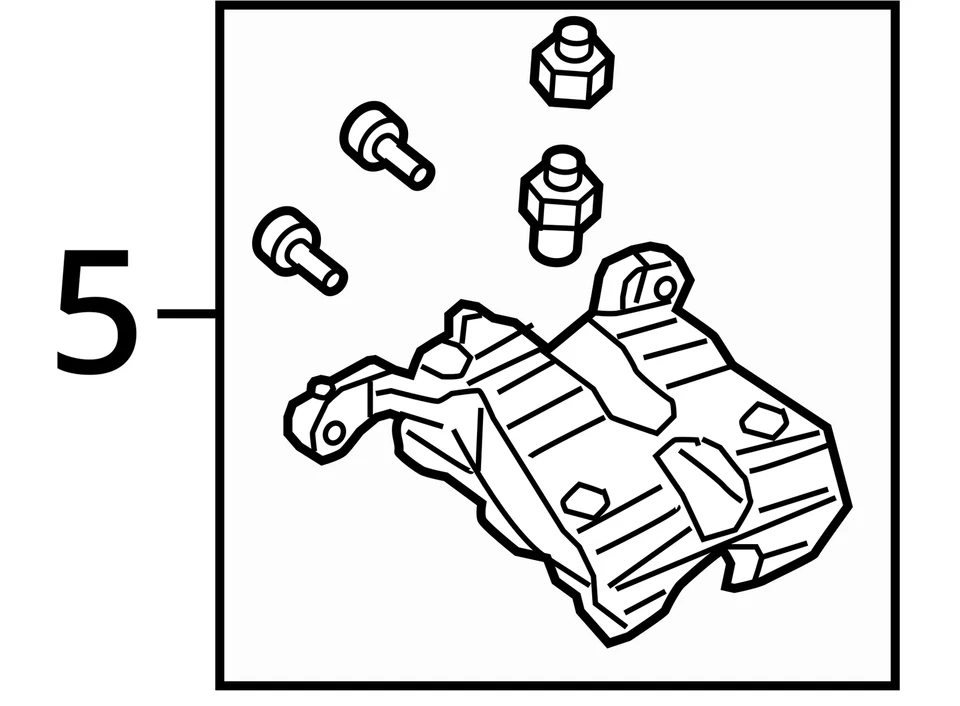 5