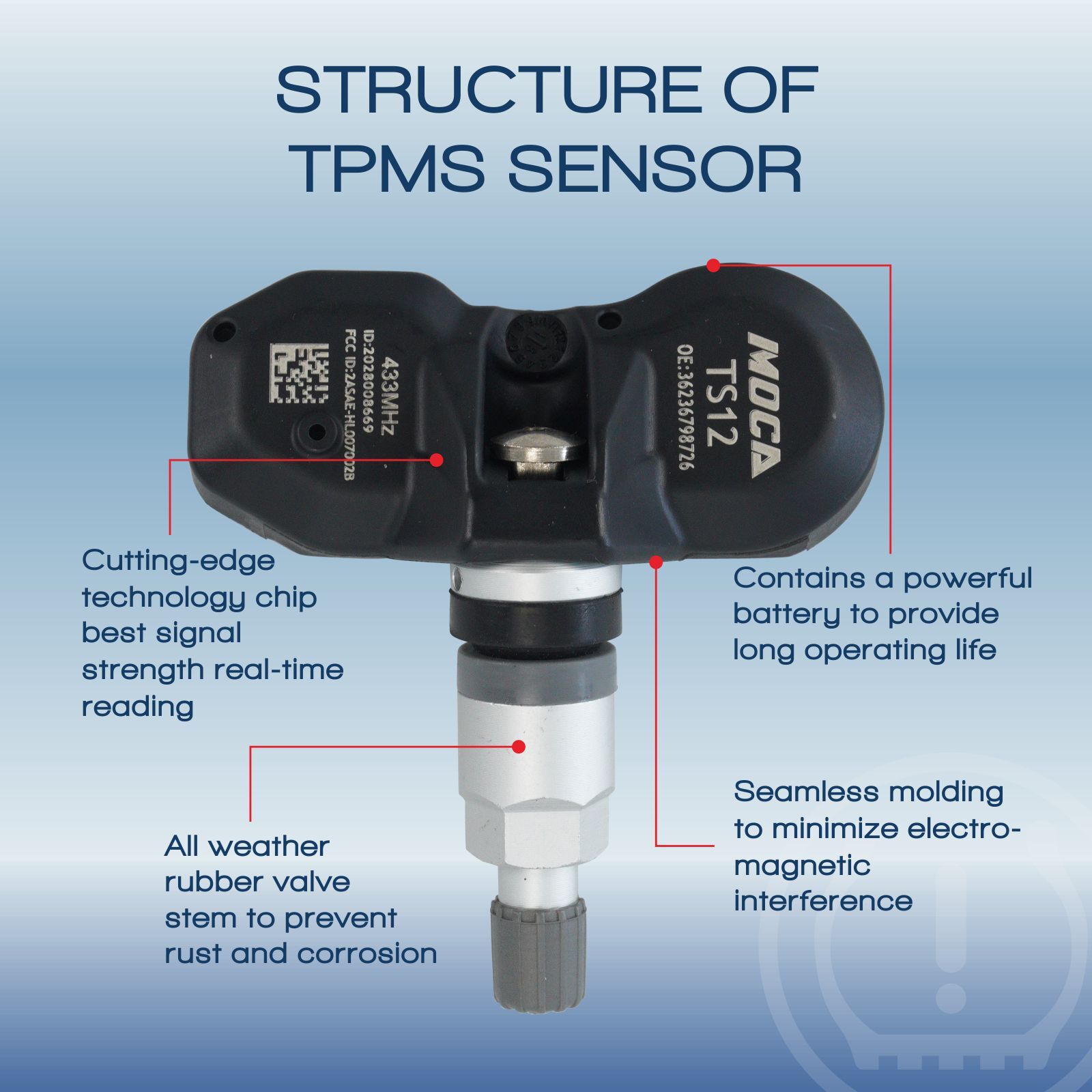 STRUCTURE OF TPMS SENSOR

433MHz
ID:2028008669
FCC ID:2ASAE-HL007002B

MOCA
TS12
OE:36236798726

Cutting-edge technology chip best signal strength real-time reading

Contains a powerful battery to provide long operating life

All weather rubber valve stem to prevent rust and corrosion

Seamless molding to minimize electro-magnetic interference